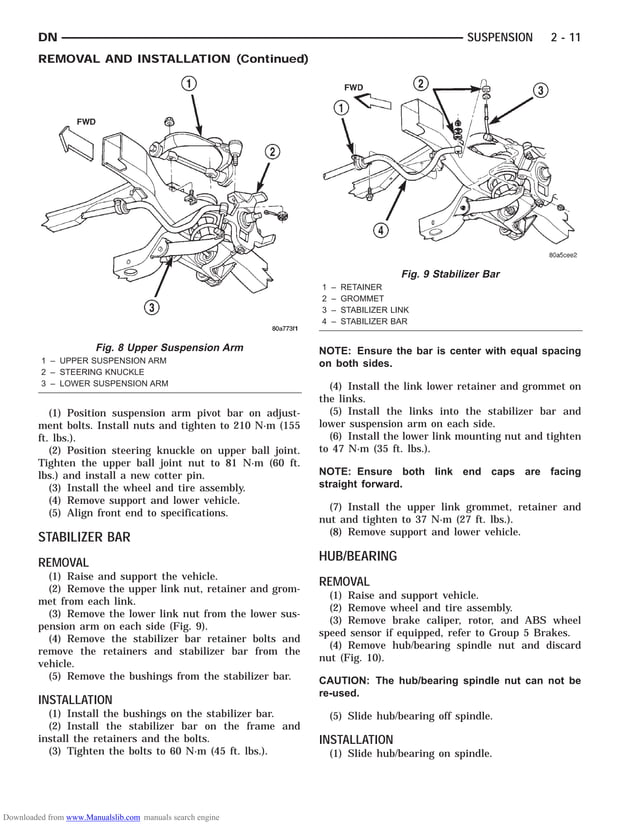 DN SUSPENSION 2 - 11

REMOVAL AND INSTALLATION (Continued)

FWD

1

2

3

80a773f1

Fig. 8 Upper Suspension Arm

1 – UPPER SUSPENSION ARM
2 – STEERING KNUCKLE
3 – LOWER SUSPENSION ARM

(1) Position suspension arm pivot bar on adjustment bolts. Install nuts and tighten to 210 N·m (155 ft. lbs.).
(2) Position steering knuckle on upper ball joint. Tighten the upper ball joint nut to 81 N·m (60 ft. lbs.) and install a new cotter pin.
(3) Install the wheel and tire assembly.
(4) Remove support and lower vehicle.
(5) Align front end to specifications.

STABILIZER BAR

REMOVAL
(1) Raise and support the vehicle.
(2) Remove the upper link nut, retainer and grommet from each link.
(3) Remove the lower link nut from the lower suspension arm on each side (Fig. 9).
(4) Remove the stabilizer bar retainer bolts and remove the retainers and stabilizer bar from the vehicle.
(5) Remove the bushings from the stabilizer bar.

INSTALLATION
(1) Install the bushings on the stabilizer bar.
(2) Install the stabilizer bar on the frame and install the retainers and the bolts.
(3) Tighten the bolts to 60 N·m (45 ft. lbs.).

FWD

1

2

3

4

80a5cee2

Fig. 9 Stabilizer Bar

1 – RETAINER
2 – GROMMET
3 – STABILIZER LINK
4 – STABILIZER BAR

NOTE: Ensure the bar is center with equal spacing on both sides.

(4) Install the link lower retainer and grommet on the links.
(5) Install the links into the stabilizer bar and lower suspension arm on each side.
(6) Install the lower link mounting nut and tighten to 47 N·m (35 ft. lbs.).

NOTE: Ensure both link end caps are facing straight forward.

(7) Install the upper link grommet, retainer and nut and tighten to 37 N·m (27 ft. lbs.).
(8) Remove support and lower vehicle.

HUB/BEARING

REMOVAL
(1) Raise and support vehicle.
(2) Remove wheel and tire assembly.
(3) Remove brake caliper, rotor, and ABS wheel speed sensor if equipped, refer to Group 5 Brakes.
(4) Remove hub/bearing spindle nut and discard nut (Fig. 10).

CAUTION: The hub/bearing spindle nut can not be re-used.

(5) Slide hub/bearing off spindle.

INSTALLATION
(1) Slide hub/bearing on spindle.

Downloaded from www.Manualslib.com manuals search engine