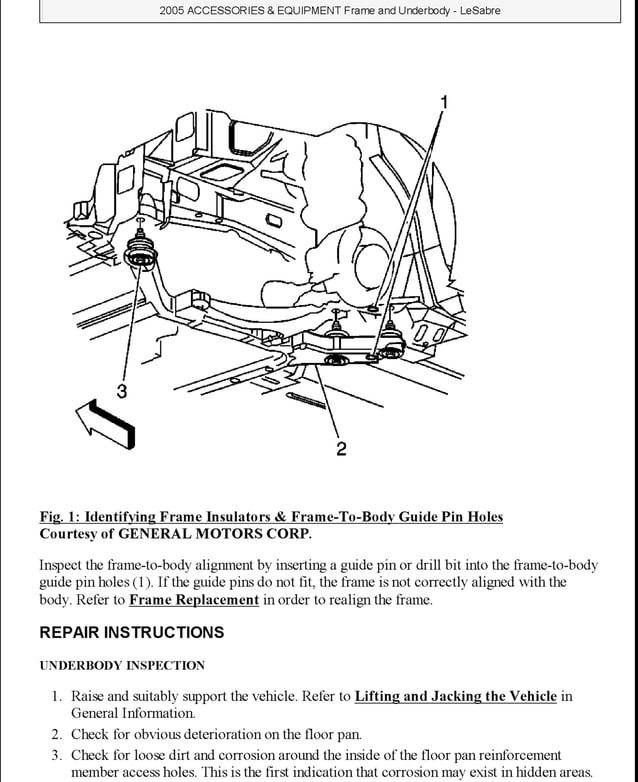 2005 ACCESSORIES & EQUIPMENT Frame and Underbody - LeSabre

1

3

2

Fig. 1: Identifying Frame Insulators & Frame-To-Body Guide Pin Holes
Courtesy of GENERAL MOTORS CORP.

Inspect the frame-to-body alignment by inserting a guide pin or drill bit into the frame-to-body guide pin holes (1). If the guide pins do not fit, the frame is not correctly aligned with the body. Refer to Frame Replacement in order to realign the frame.

REPAIR INSTRUCTIONS

UNDERBODY INSPECTION

1. Raise and suitably support the vehicle. Refer to Lifting and Jacking the Vehicle in General Information.
2. Check for obvious deterioration on the floor pan.
3. Check for loose dirt and corrosion around the inside of the floor pan reinforcement member access holes. This is the first indication that corrosion may exist in hidden areas.