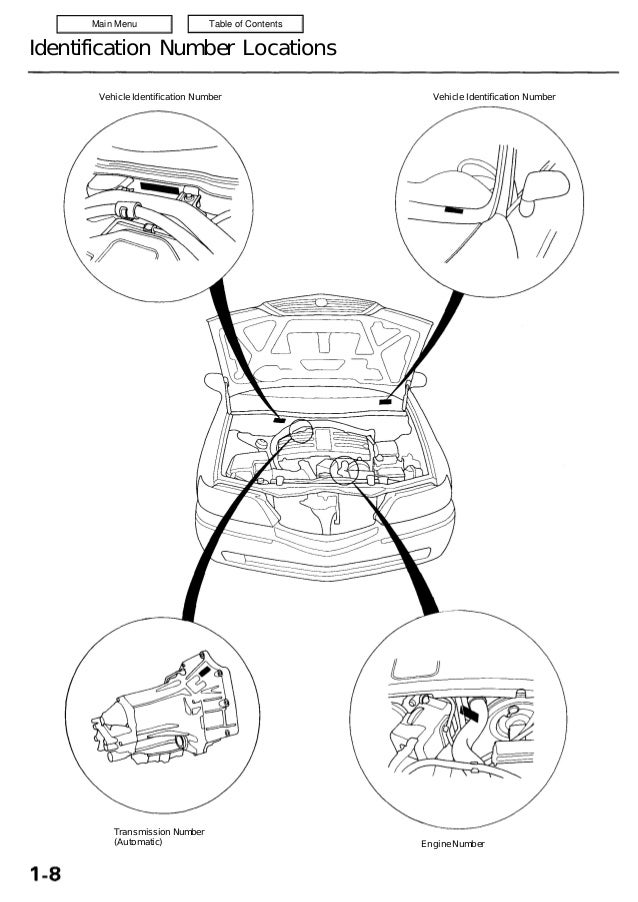 Main Menu

Table of Contents

Identification Number Locations

Vehicle Identification Number

Vehicle Identification Number

Transmission Number (Automatic)

Engine Number

1-8