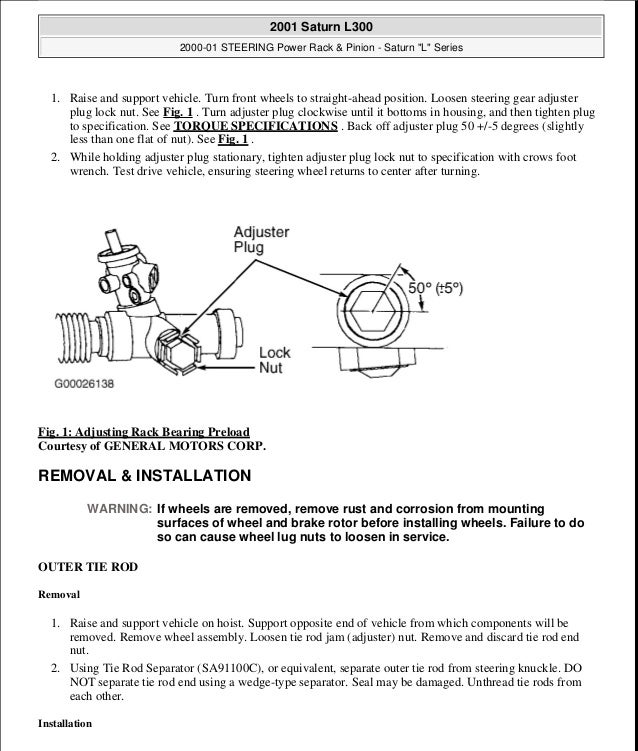 2001 Saturn L300

2000-01 STEERING Power Rack & Pinion - Saturn "L" Series

1. Raise and support vehicle. Turn front wheels to straight-ahead position. Loosen steering gear adjuster plug lock nut. See Fig. 1 . Turn adjuster plug clockwise until it bottoms in housing, and then tighten plug to specification. See TORQUE SPECIFICATIONS . Back off adjuster plug 50 +/-5 degrees (slightly less than one flat of nut). See Fig. 1 .
2. While holding adjuster plug stationary, tighten adjuster plug lock nut to specification with crows foot wrench. Test drive vehicle, ensuring steering wheel returns to center after turning.

Adjuster Plug

50° (±5°)

Lock Nut

G00026138

Fig. 1: Adjusting Rack Bearing Preload
Courtesy of GENERAL MOTORS CORP.

REMOVAL & INSTALLATION

WARNING: If wheels are removed, remove rust and corrosion from mounting surfaces of wheel and brake rotor before installing wheels. Failure to do so can cause wheel lug nuts to loosen in service.

OUTER TIE ROD

Removal

1. Raise and support vehicle on hoist. Support opposite end of vehicle from which components will be removed. Remove wheel assembly. Loosen tie rod jam (adjuster) nut. Remove and discard tie rod end nut.
2. Using Tie Rod Separator (SA91100C), or equivalent, separate outer tie rod from steering knuckle. DO NOT separate tie rod end using a wedge-type separator. Seal may be damaged. Unthread tie rods from each other.

Installation