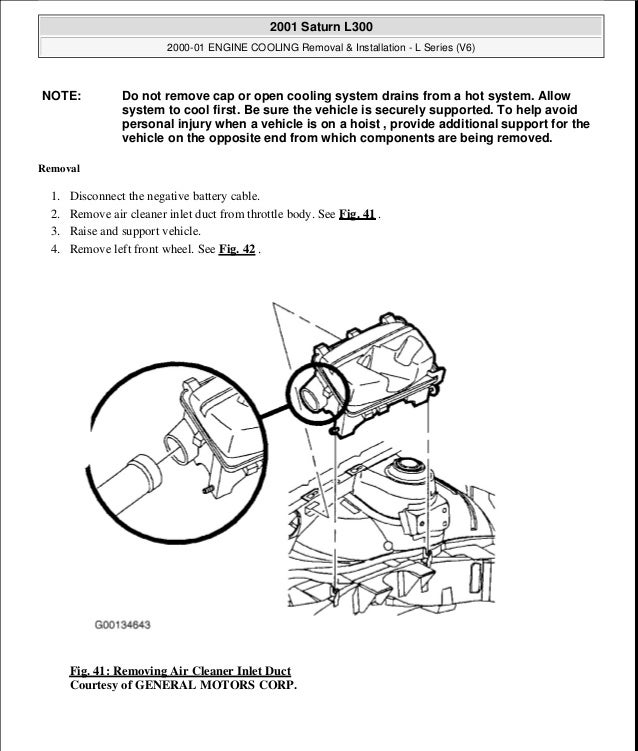 2001 Saturn L300

2000-01 ENGINE COOLING Removal & Installation - L Series (V6)

NOTE: Do not remove cap or open cooling system drains from a hot system. Allow system to cool first. Be sure the vehicle is securely supported. To help avoid personal injury when a vehicle is on a hoist , provide additional support for the vehicle on the opposite end from which components are being removed.

Removal

1. Disconnect the negative battery cable.
2. Remove air cleaner inlet duct from throttle body. See Fig. 41 .
3. Raise and support vehicle.
4. Remove left front wheel. See Fig. 42 .

G00134643

Fig. 41: Removing Air Cleaner Inlet Duct
Courtesy of GENERAL MOTORS CORP.