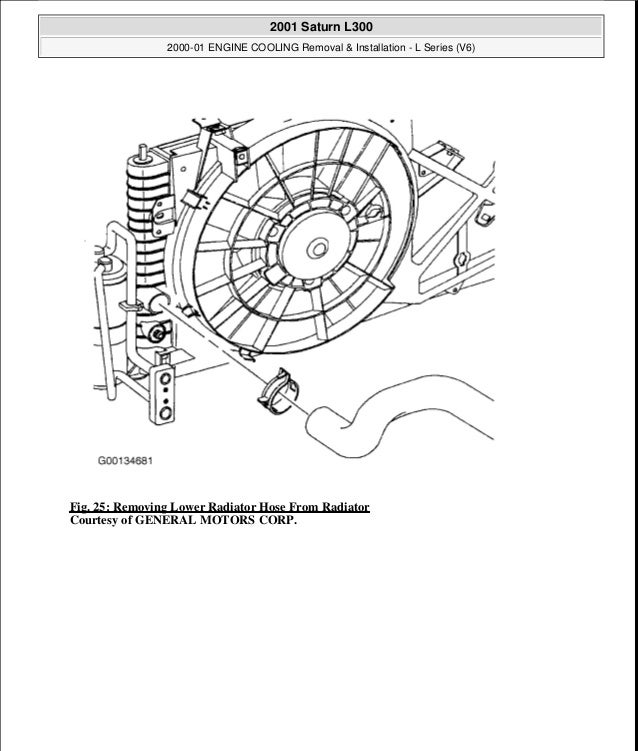 2001 Saturn L300

2000-01 ENGINE COOLING Removal & Installation - L Series (V6)

G00134681

Fig. 25: Removing Lower Radiator Hose From Radiator
Courtesy of GENERAL MOTORS CORP.