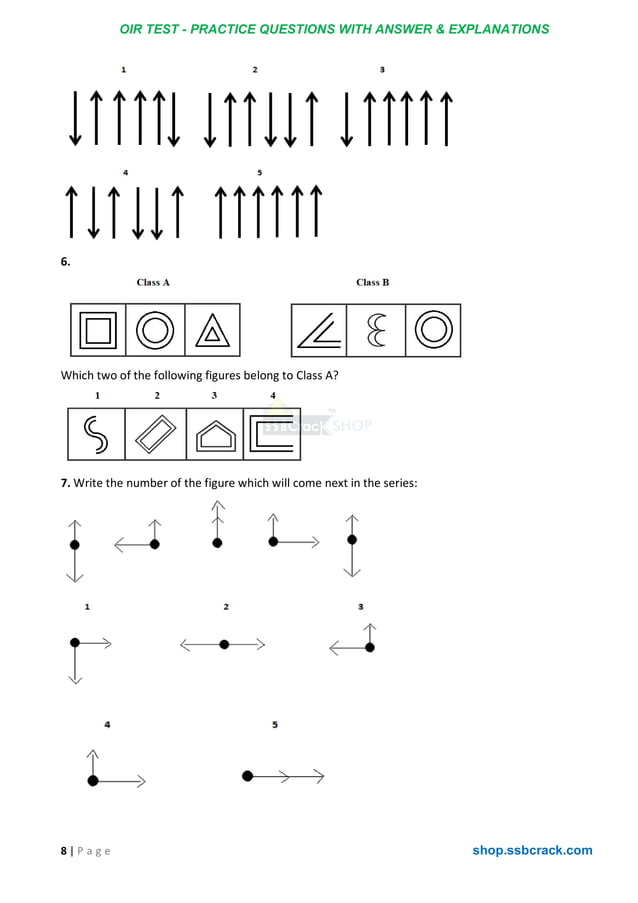 OIR TEST - PRACTICE QUESTIONS WITH ANSWER & EXPLANATIONS

1 2 3

4 5

6.

Class A

Class B

Which two of the following figures belong to Class A?

1 2 3 4

SSBCrack SHOP

7. Write the number of the figure which will come next in the series:

1 2 3

4 5

8 | P a g e

shop.ssbcrack.com