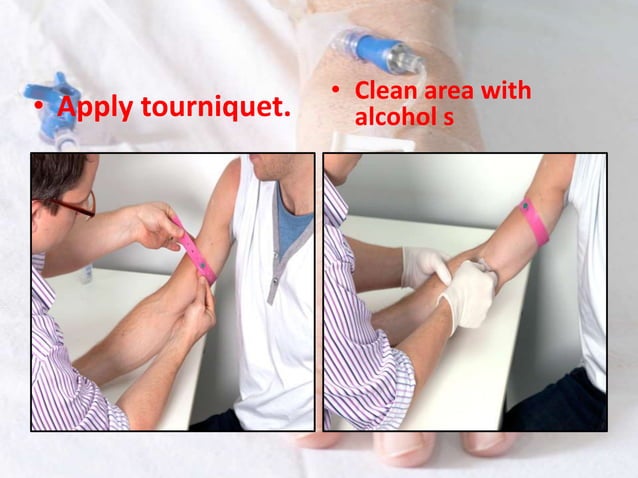 • Apply tourniquet.

• Clean area with alcohol s