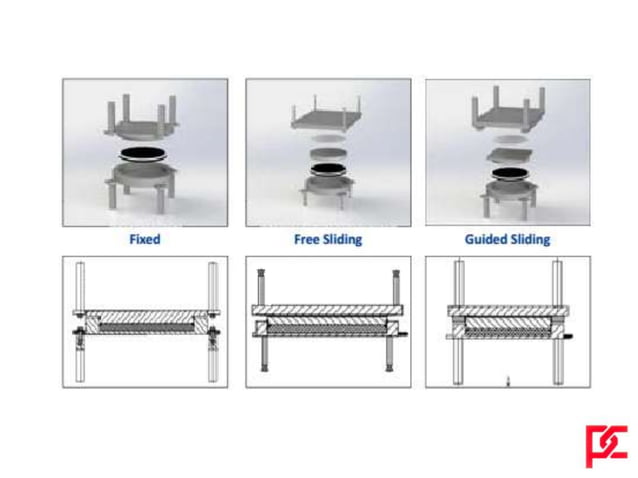 Fixed

Free Sliding

Guided Sliding