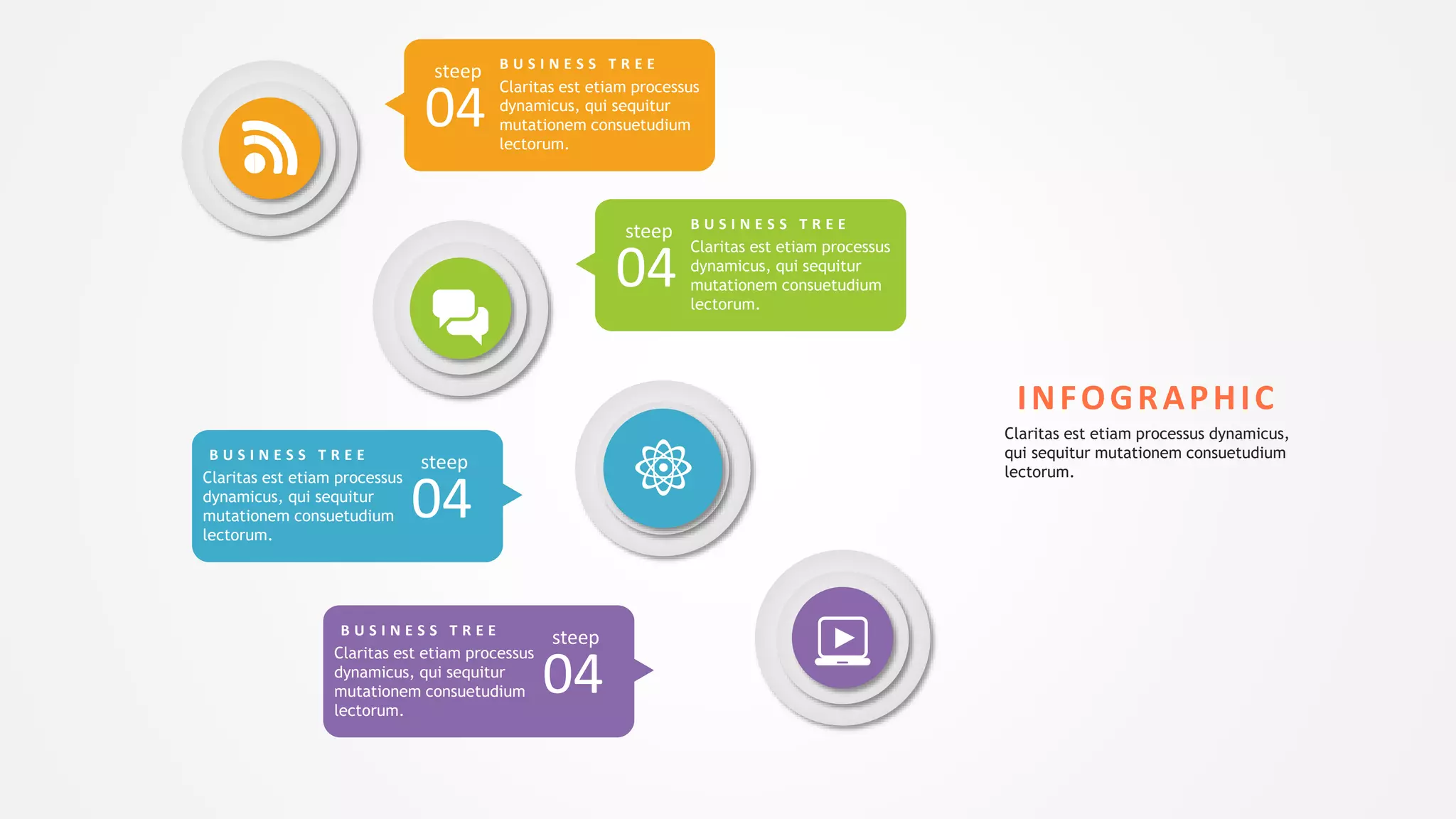 steep 04

BUSINESS TREE

Claritas est etiam processus dynamicus, qui sequitur mutationem consuetudium lectorum.

steep 04

BUSINESS TREE

Claritas est etiam processus dynamicus, qui sequitur mutationem consuetudium lectorum.

BUSINESS TREE

Claritas est etiam processus dynamicus, qui sequitur mutationem consuetudium lectorum.

steep 04

BUSINESS TREE

Claritas est etiam processus dynamicus, qui sequitur mutationem consuetudium lectorum.

steep 04

INFOGRAPHIC

Claritas est etiam processus dynamicus, qui sequitur mutationem consuetudium lectorum.