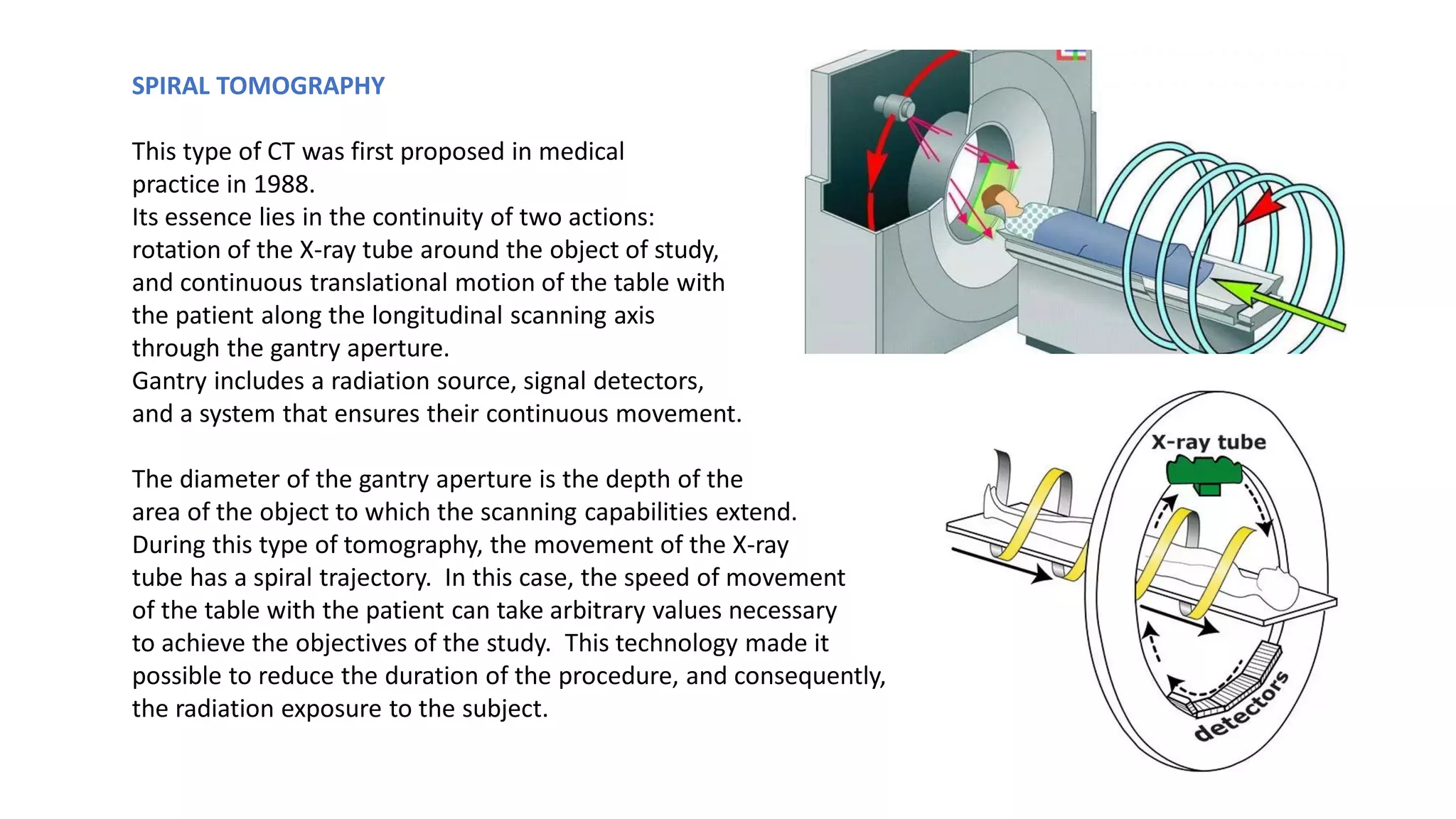 SPIRAL TOMOGRAPHY

This type of CT was first proposed in medical practice in 1988.
Its essence lies in the continuity of two actions: rotation of the X-ray tube around the object of study, and continuous translational motion of the table with the patient along the longitudinal scanning axis through the gantry aperture.
Gantry includes a radiation source, signal detectors, and a system that ensures their continuous movement.

The diameter of the gantry aperture is the depth of the area of the object to which the scanning capabilities extend. During this type of tomography, the movement of the X-ray tube has a spiral trajectory. In this case, the speed of movement of the table with the patient can take arbitrary values necessary to achieve the objectives of the study. This technology made it possible to reduce the duration of the procedure, and consequently, the radiation exposure to the subject.

X-ray tube

detectors