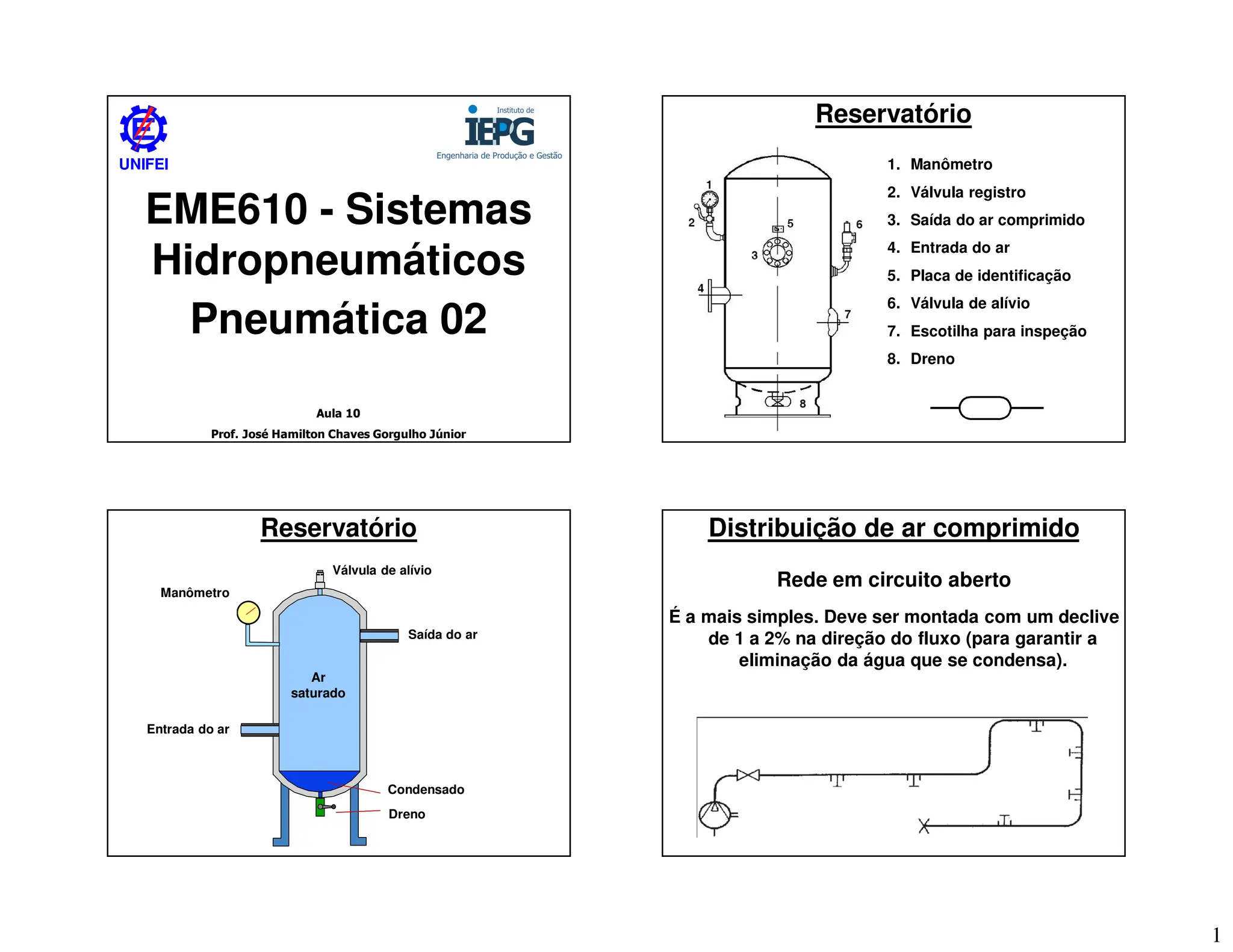 UNIFEI

Instituto de
IEPG
Engenharia de Produção e Gestão

EME610 - Sistemas Hidropneumáticos
Pneumática 02

Aula 10
Prof. José Hamilton Chaves Gorgulho Júnior

Reservatório

1
2
5
6
3
4
7
8

1. Manômetro
2. Válvula registro
3. Saída do ar comprimido
4. Entrada do ar
5. Placa de identificação
6. Válvula de alívio
7. Escotilha para inspeção
8. Dreno

Reservatório

Válvula de alívio
Manômetro
Saída do ar
Ar saturado
Entrada do ar
Condensado
Dreno

Distribuição de ar comprimido

Rede em circuito aberto

É a mais simples. Deve ser montada com um declive de 1 a 2% na direção do fluxo (para garantir a eliminação da água que se condensa).

1