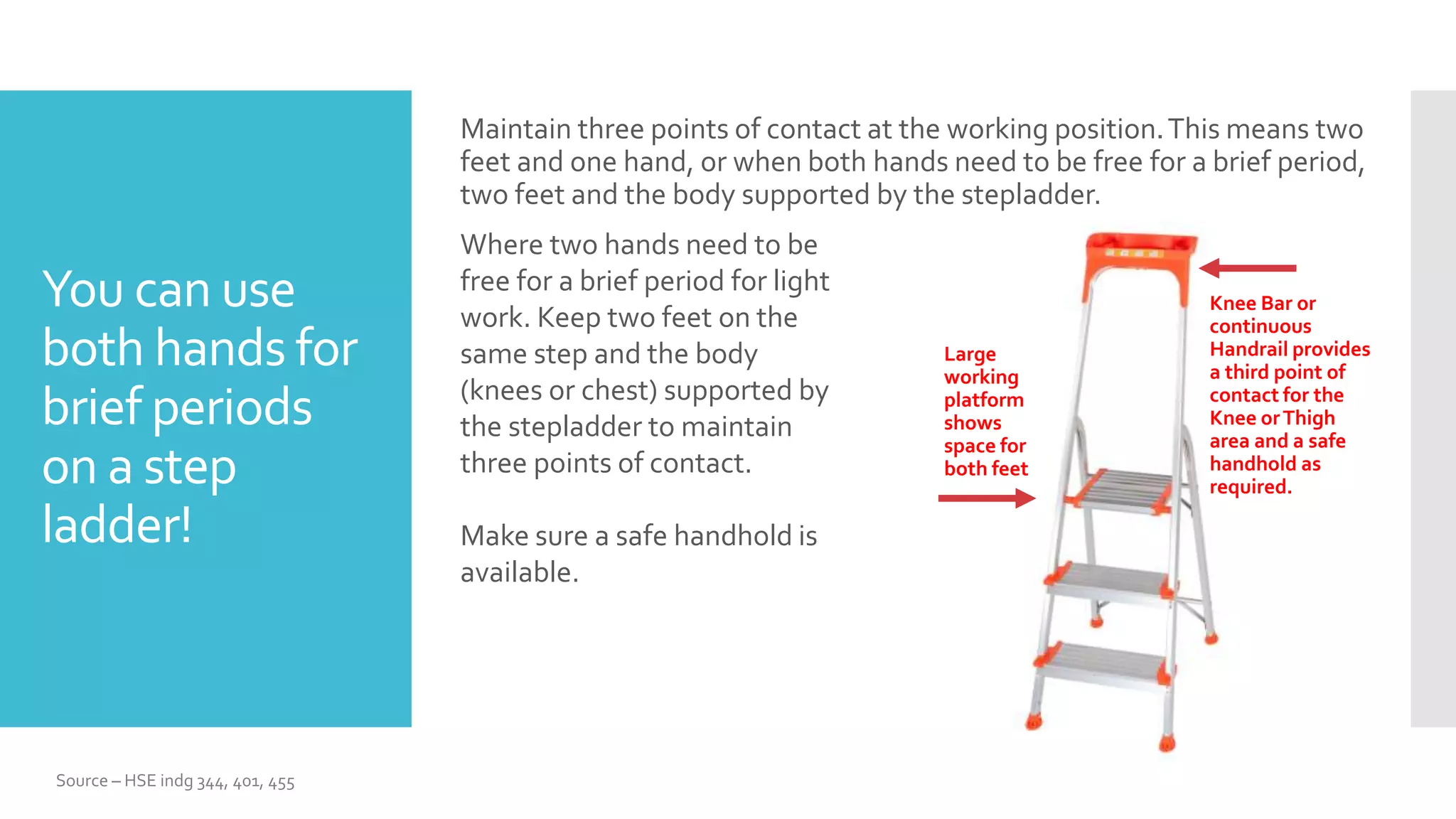 You can use both hands for brief periods on a step ladder!

Maintain three points of contact at the working position. This means two feet and one hand, or when both hands need to be free for a brief period, two feet and the body supported by the stepladder.

Where two hands need to be free for a brief period for light work. Keep two feet on the same step and the body (knees or chest) supported by the stepladder to maintain three points of contact.

Make sure a safe handhold is available.

Large working platform shows space for both feet

Knee Bar or continuous Handrail provides a third point of contact for the Knee or Thigh area and a safe handhold as required.

Source – HSE indg 344, 401, 455