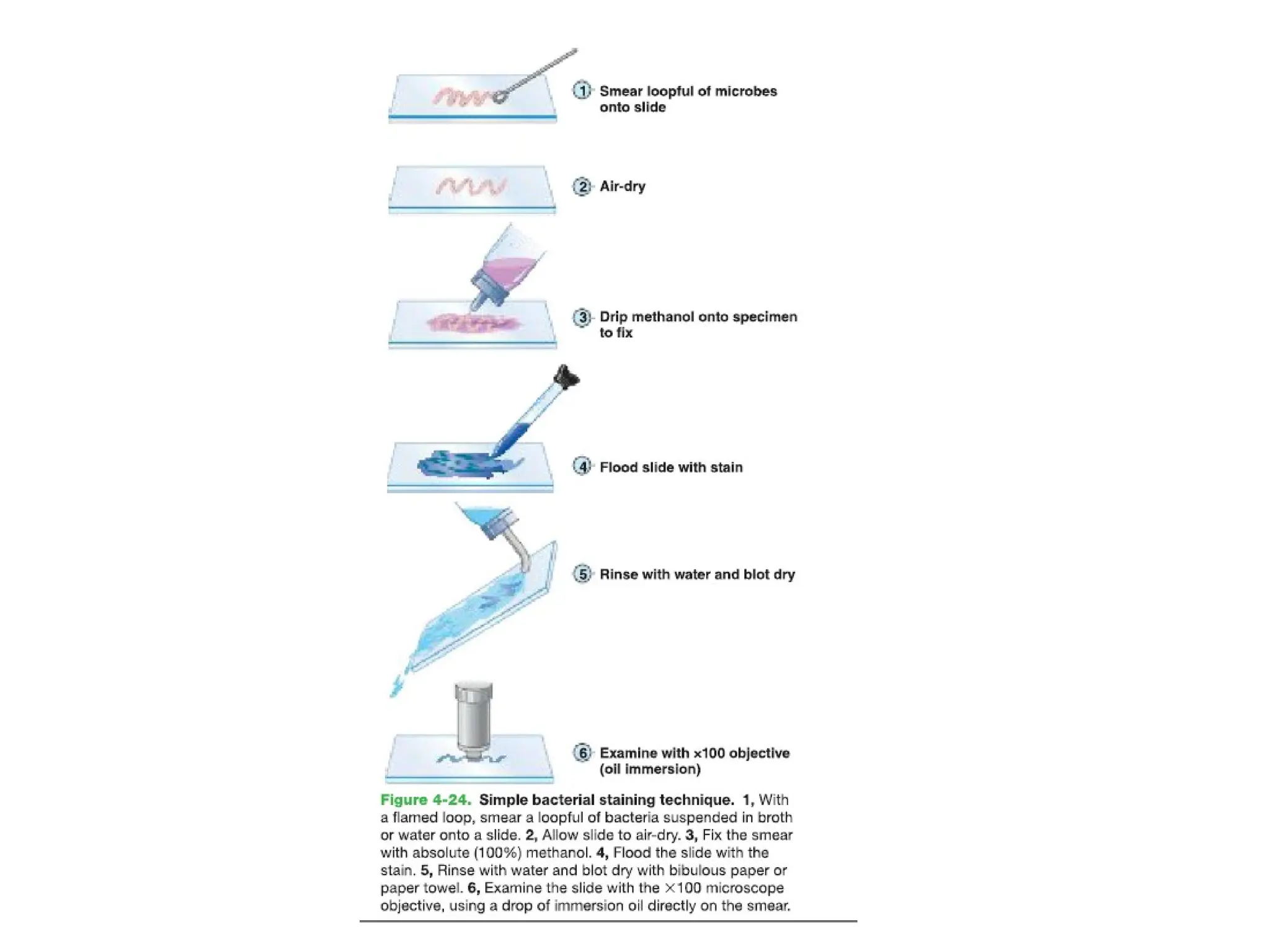 1 Smear loopful of microbes onto slide

2 Air-dry

3 Drip methanol onto specimen to fix

4 Flood slide with stain

5 Rinse with water and blot dry

6 Examine with ×100 objective (oil immersion)

Figure 4-24. Simple bacterial staining technique. 1, With a flamed loop, smear a loopful of bacteria suspended in broth or water onto a slide. 2, Allow slide to air-dry. 3, Fix the smear with absolute (100%) methanol. 4, Flood the slide with the stain. 5, Rinse with water and blot dry with bibulous paper or paper towel. 6, Examine the slide with the ×100 microscope objective, using a drop of immersion oil directly on the smear.