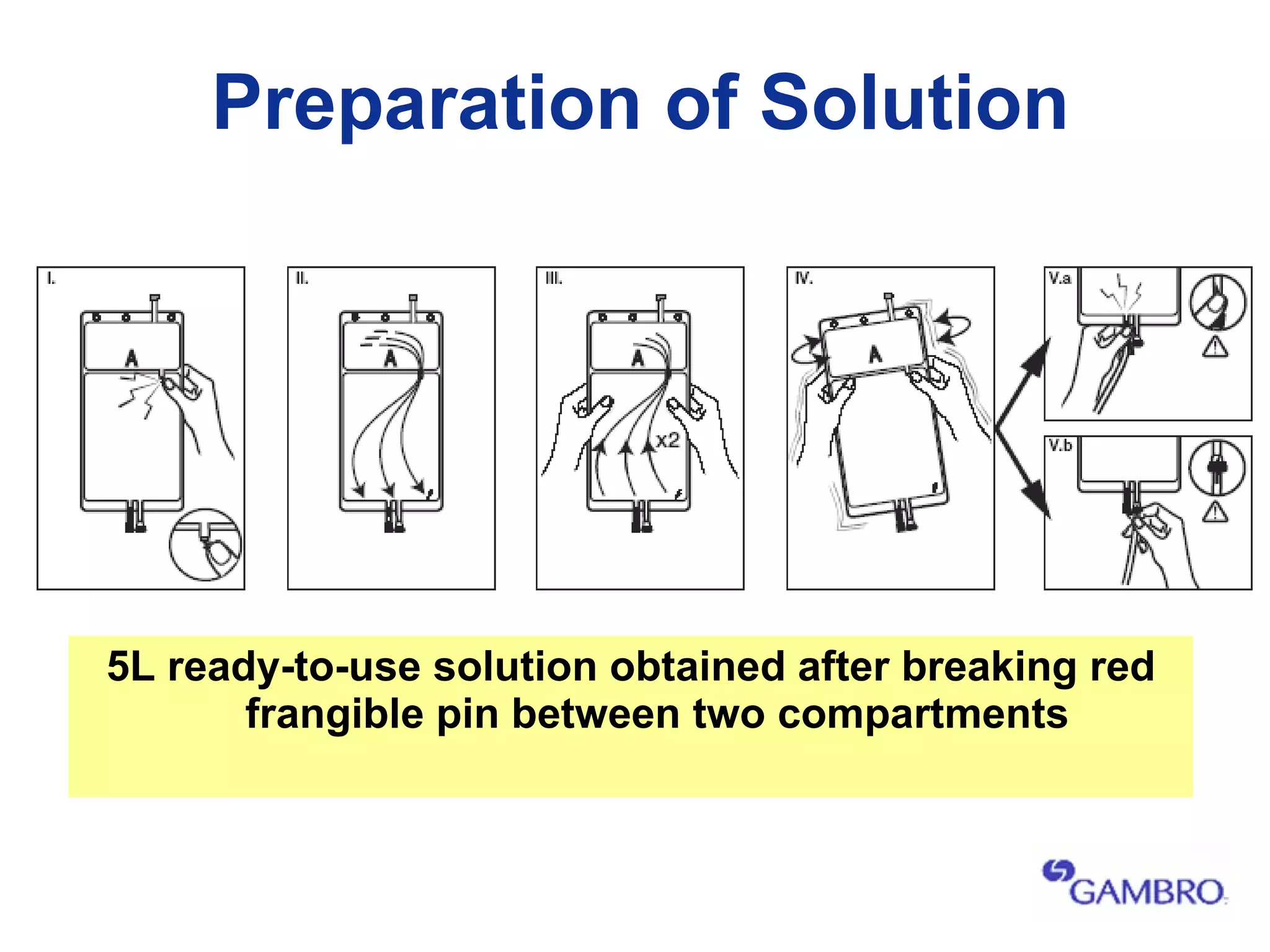 Preparation of Solution

I.

A

II.

A

III.

A

x2

IV.

A

V.a

V.b

5L ready-to-use solution obtained after breaking red frangible pin between two compartments

GAMBRO