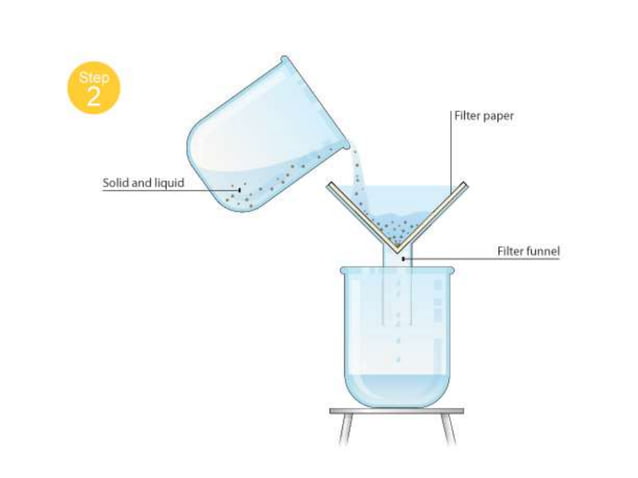 Step
2

Filter paper

Solid and liquid

Filter funnel