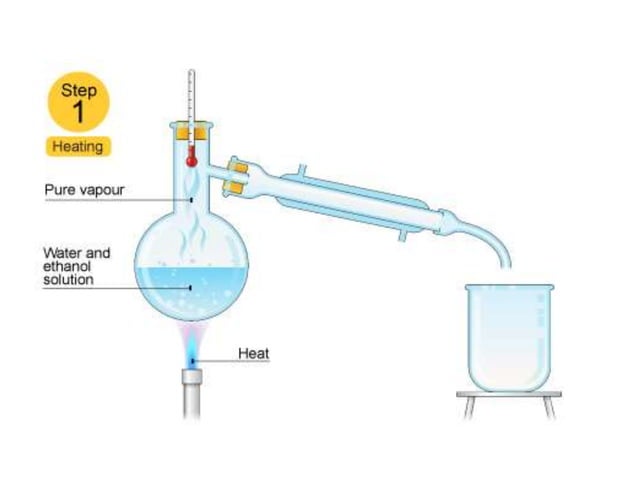 Step
1
Heating

Pure vapour

Water and ethanol solution

Heat