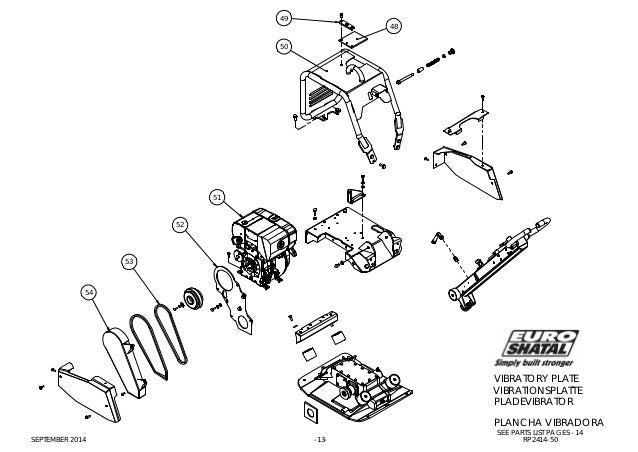 49
48
50
51
52
53
54

EURO SHATAL
Simply built stronger

VIBRATORY PLATE
VIBRATIONSPLATTE
PLADEVIBRATOR

PLANCHA VIBRADORA
SEE PARTS LIST PAGES - 14
RP2414-50

SEPTEMBER 2014
- 13