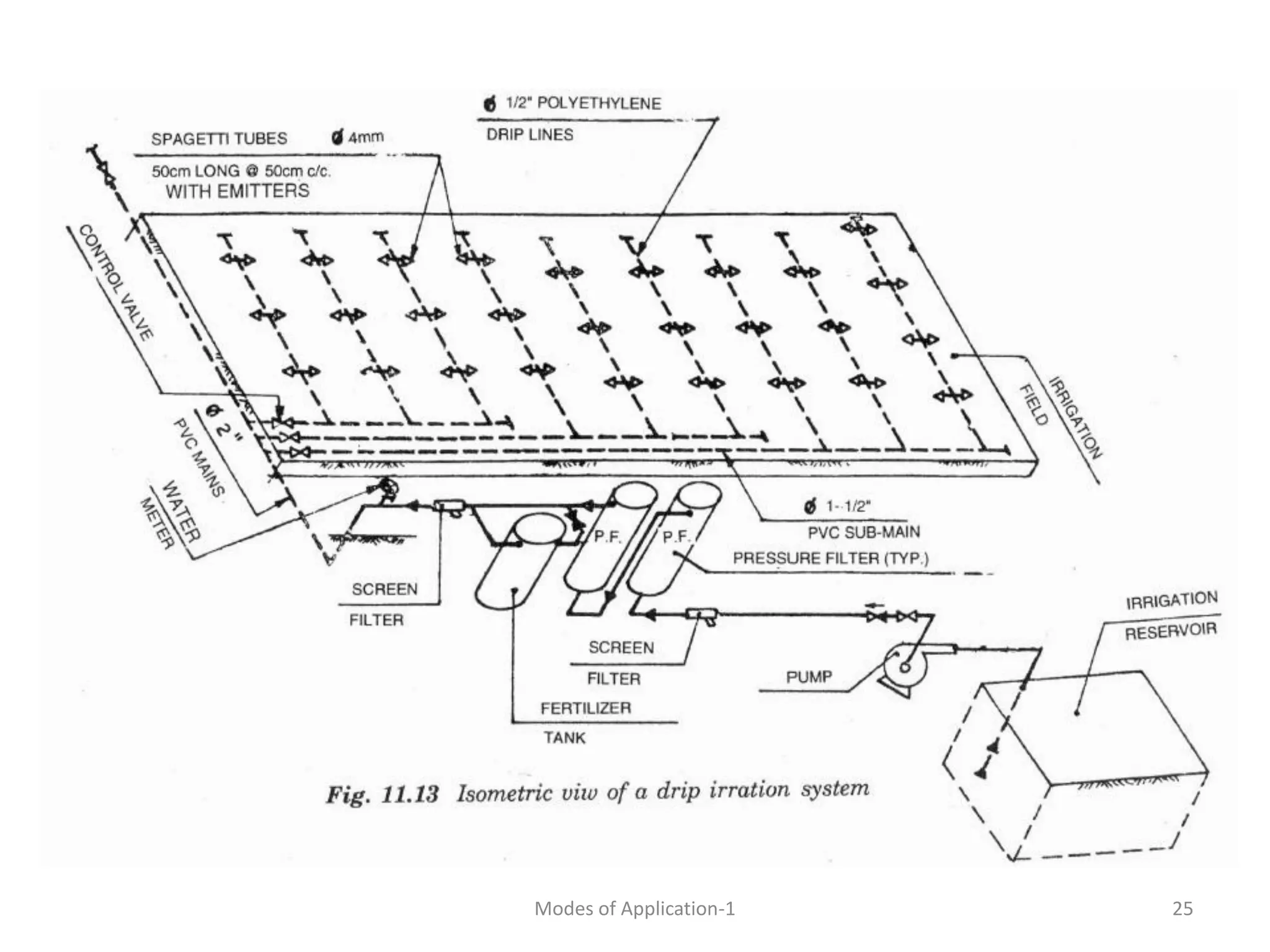 ø 1/2" POLYETHYLENE
DRIP LINES

SPAGETTI TUBES ø 4mm
50cm LONG @ 50cm c/c.
WITH EMITTERS

CONTROL VALVE

ø 2"
PVC MAINS

WATER
METER

IRRIGATION
FIELD

ø 1-1/2"
PVC SUB-MAIN

P.F.

P.F.

PRESSURE FILTER (TYP.)

SCREEN
FILTER

SCREEN
FILTER

FERTILIZER
TANK

PUMP

IRRIGATION
RESERVOIR

Fig. 11.13 Isometric viw of a drip irration system

Modes of Application-1

25