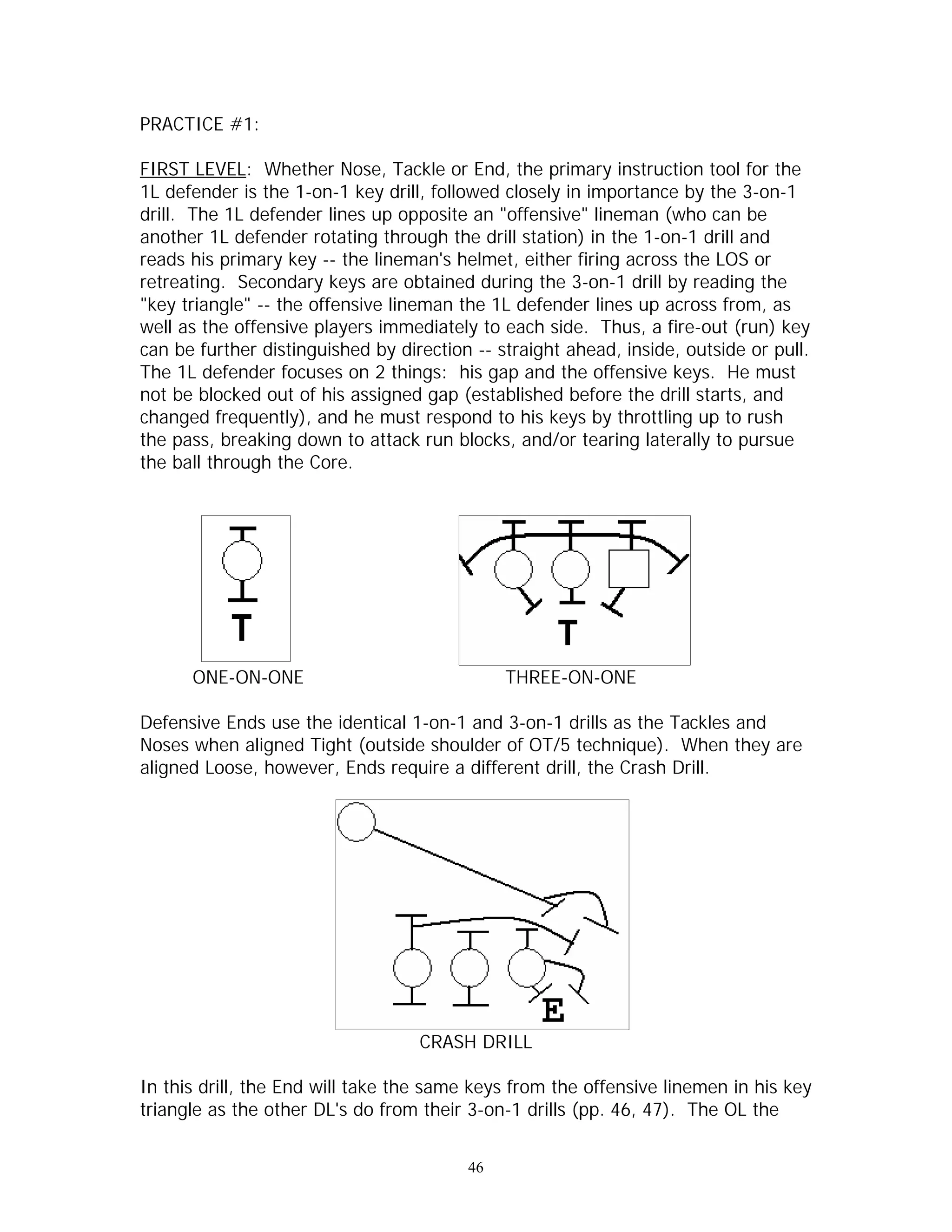 PRACTICE #1:

FIRST LEVEL: Whether Nose, Tackle or End, the primary instruction tool for the 1L defender is the 1-on-1 key drill, followed closely in importance by the 3-on-1 drill. The 1L defender lines up opposite an "offensive" lineman (who can be another 1L defender rotating through the drill station) in the 1-on-1 drill and reads his primary key -- the lineman's helmet, either firing across the LOS or retreating. Secondary keys are obtained during the 3-on-1 drill by reading the "key triangle" -- the offensive lineman the 1L defender lines up across from, as well as the offensive players immediately to each side. Thus, a fire-out (run) key can be further distinguished by direction -- straight ahead, inside, outside or pull. The 1L defender focuses on 2 things: his gap and the offensive keys. He must not be blocked out of his assigned gap (established before the drill starts, and changed frequently), and he must respond to his keys by throttling up to rush the pass, breaking down to attack run blocks, and/or tearing laterally to pursue the ball through the Core.

T

ONE-ON-ONE

T

THREE-ON-ONE

Defensive Ends use the identical 1-on-1 and 3-on-1 drills as the Tackles and Noses when aligned Tight (outside shoulder of OT/5 technique). When they are aligned Loose, however, Ends require a different drill, the Crash Drill.

E

CRASH DRILL

In this drill, the End will take the same keys from the offensive linemen in his key triangle as the other DL's do from their 3-on-1 drills (pp. 46, 47). The OL the

46