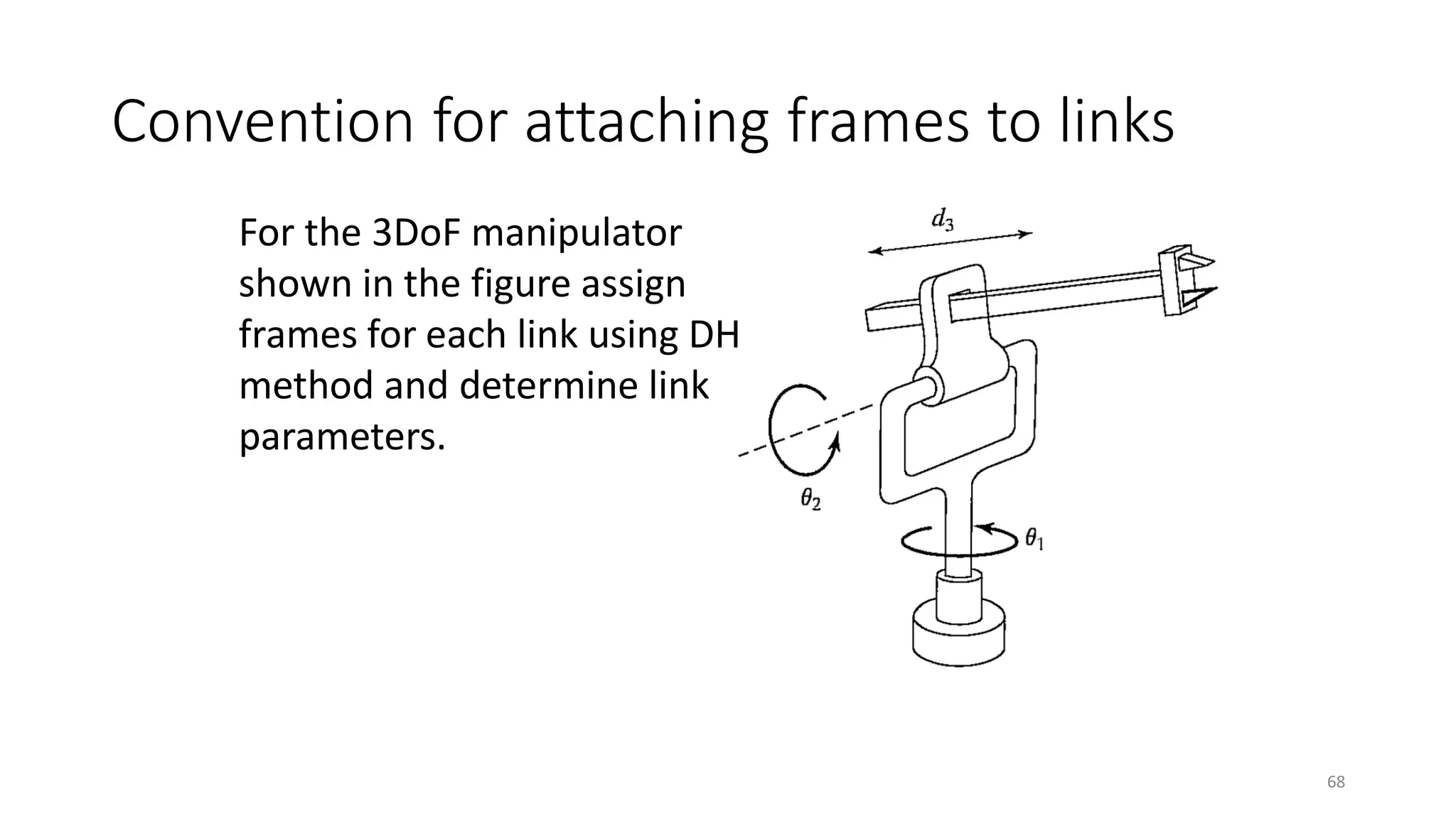 Convention for attaching frames to links

For the 3DoF manipulator shown in the figure assign frames for each link using DH method and determine link parameters.

$d_3$

$\theta_2$

$\theta_1$

68