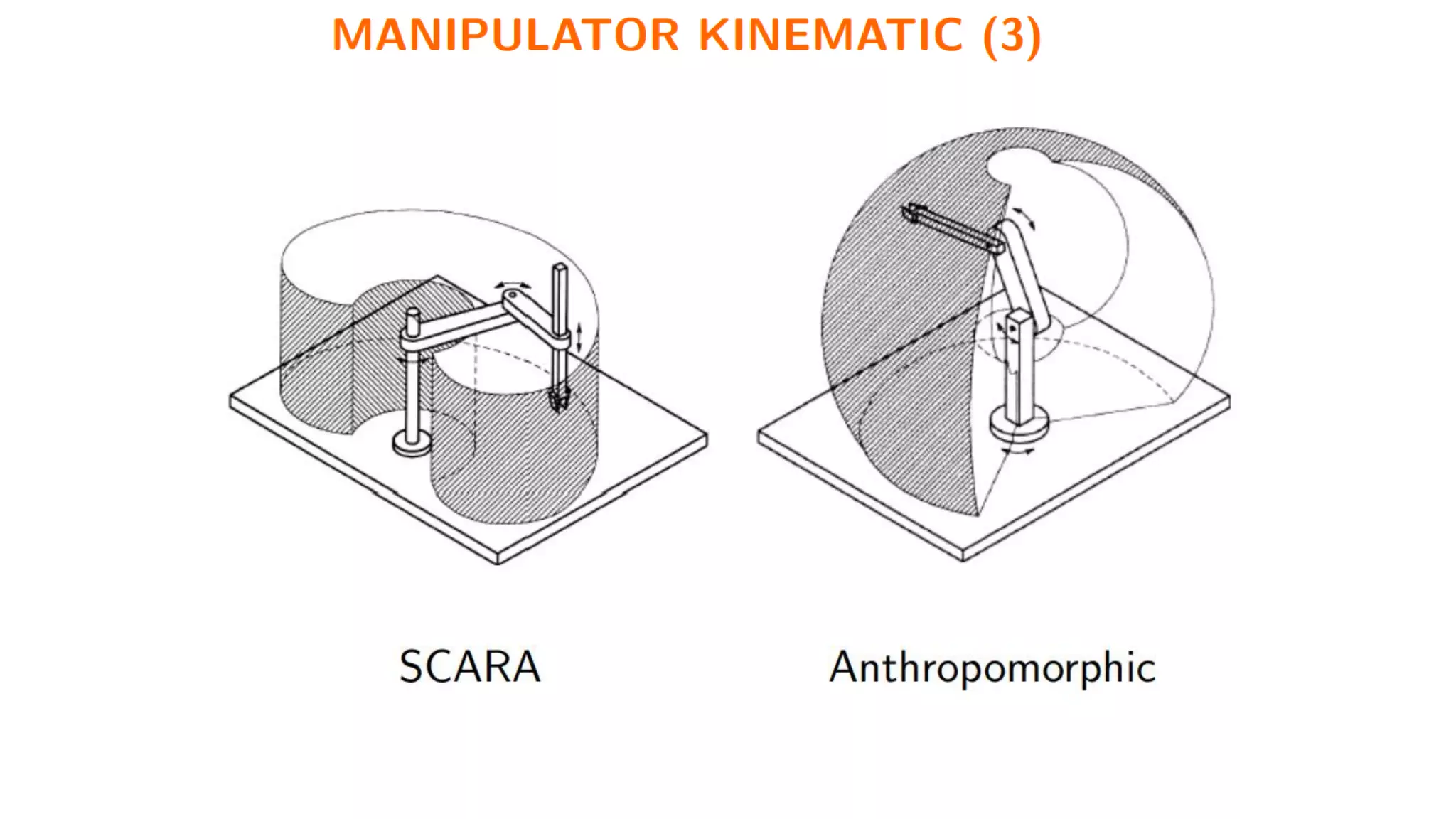 MANIPULATOR KINEMATIC (3)

SCARA

Anthropomorphic