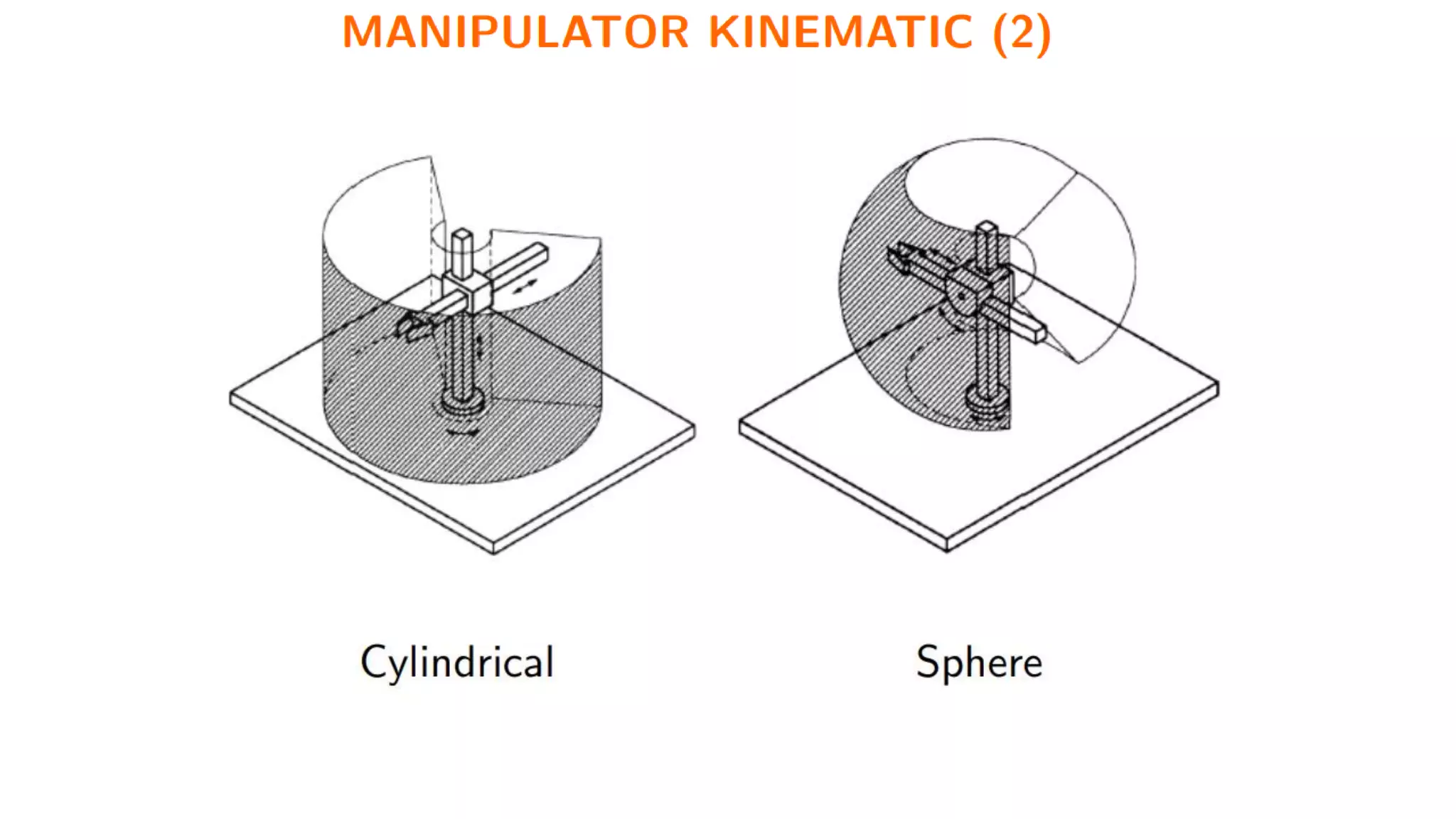 MANIPULATOR KINEMATIC (2)

Cylindrical

Sphere