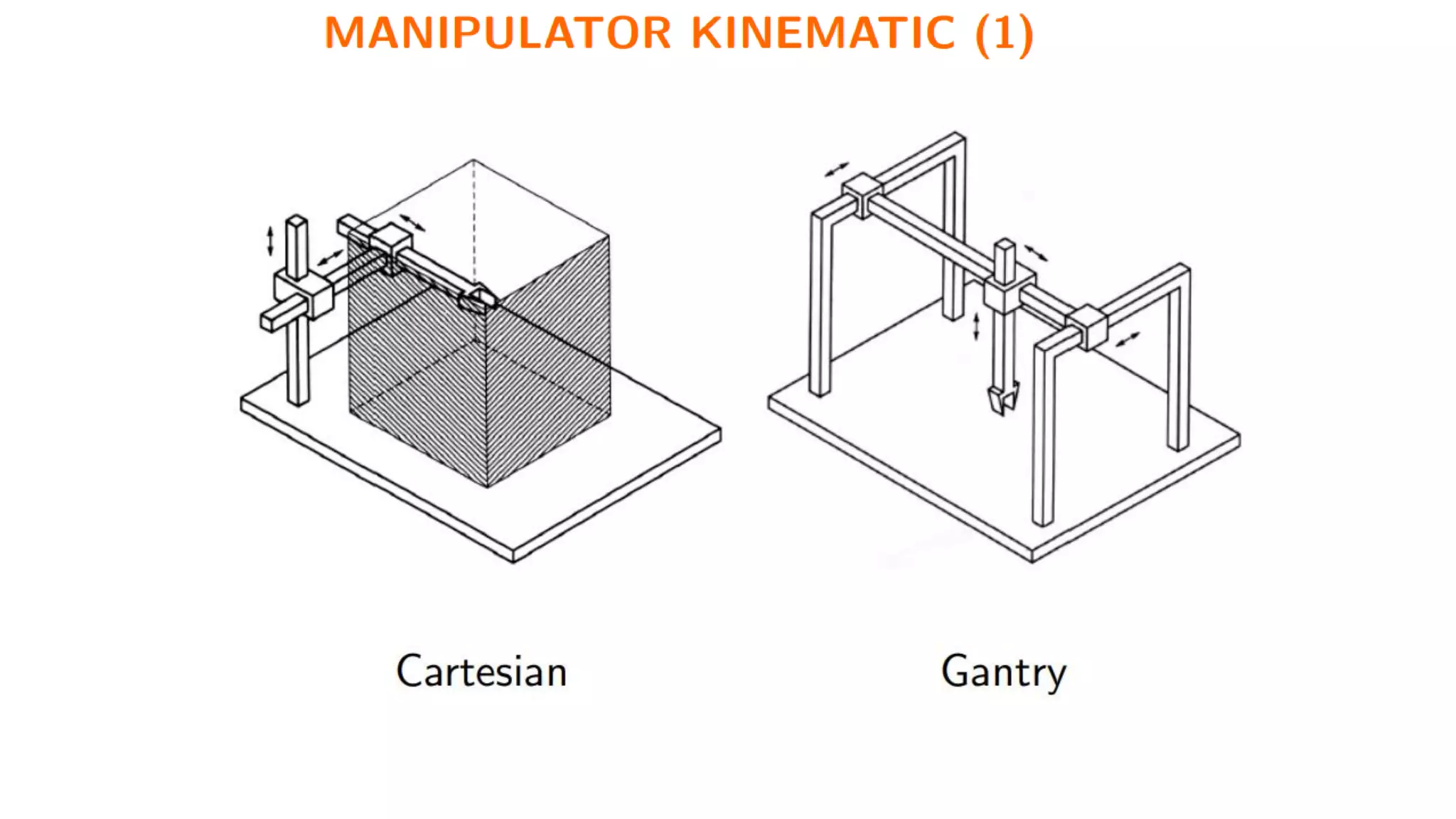 MANIPULATOR KINEMATIC (1)

Cartesian

Gantry