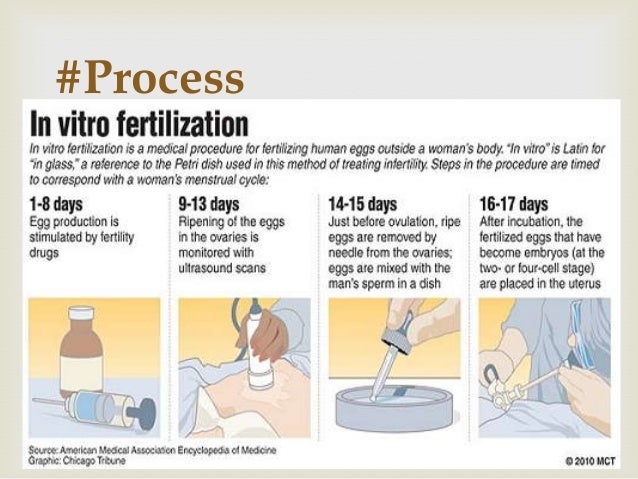 #Process

In vitro fertilization

In vitro fertilization is a medical procedure for fertilizing human eggs outside a woman's body. "In vitro" is Latin for "in glass," a reference to the Petri dish used in this method of treating infertility. Steps in the procedure are timed to correspond with a woman's menstrual cycle:

1-8 days
Egg production is stimulated by fertility drugs

9-13 days
Ripening of the eggs in the ovaries is monitored with ultrasound scans

14-15 days
Just before ovulation, ripe eggs are removed by needle from the ovaries; eggs are mixed with the man's sperm in a dish

16-17 days
After incubation, the fertilized eggs that have become embryos (at the two- or four-cell stage) are placed in the uterus

Source: American Medical Association Encyclopedia of Medicine
Graphic: Chicago Tribune

© 2010 MCT