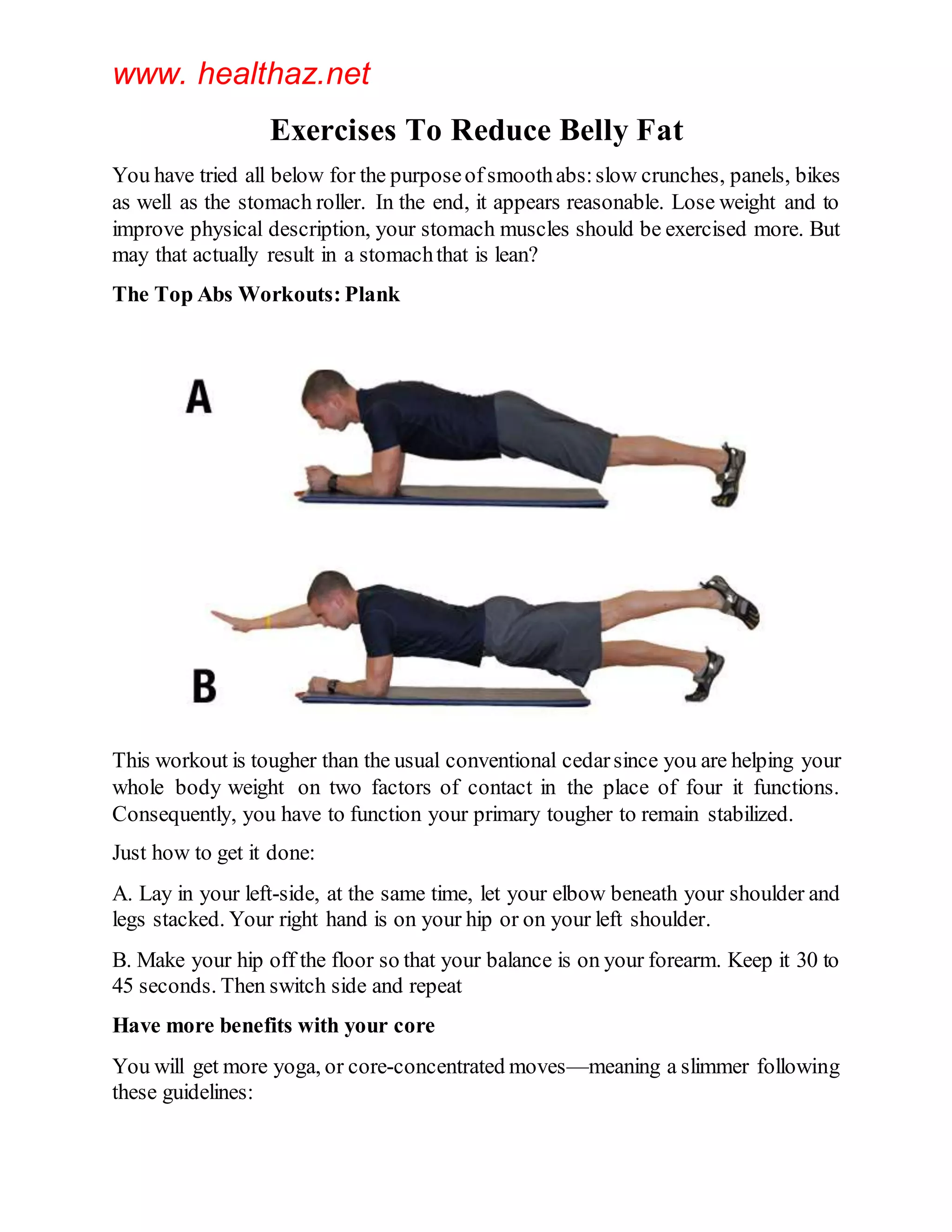 www. healthaz.net

Exercises To Reduce Belly Fat

You have tried all below for the purpose of smooth abs: slow crunches, panels, bikes as well as the stomach roller. In the end, it appears reasonable. Lose weight and to improve physical description, your stomach muscles should be exercised more. But may that actually result in a stomach that is lean?

The Top Abs Workouts: Plank

A

B

This workout is tougher than the usual conventional cedar since you are helping your whole body weight on two factors of contact in the place of four it functions. Consequently, you have to function your primary tougher to remain stabilized.

Just how to get it done:

A. Lay in your left-side, at the same time, let your elbow beneath your shoulder and legs stacked. Your right hand is on your hip or on your left shoulder.

B. Make your hip off the floor so that your balance is on your forearm. Keep it 30 to 45 seconds. Then switch side and repeat

Have more benefits with your core

You will get more yoga, or core-concentrated moves—meaning a slimmer following these guidelines: