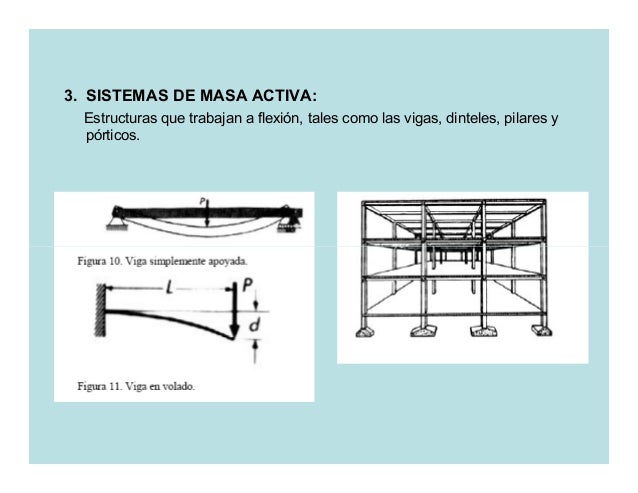 3. SISTEMAS DE MASA ACTIVA:

Estructuras que trabajan a flexión, tales como las vigas, dinteles, pilares y pórticos.

P

Figura 10. Viga simplemente apoyada.

L

P

d

Figura 11. Viga en volado.