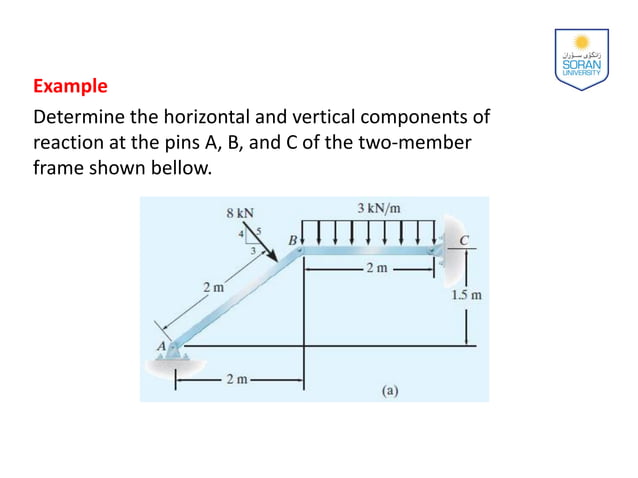 زانكۆی سۆران
SORAN UNIVERSITY

Example

Determine the horizontal and vertical components of reaction at the pins A, B, and C of the two-member frame shown bellow.

8 kN
4
5
3
3 kN/m
B
C
2 m
2 m
1.5 m
A
2 m
(a)