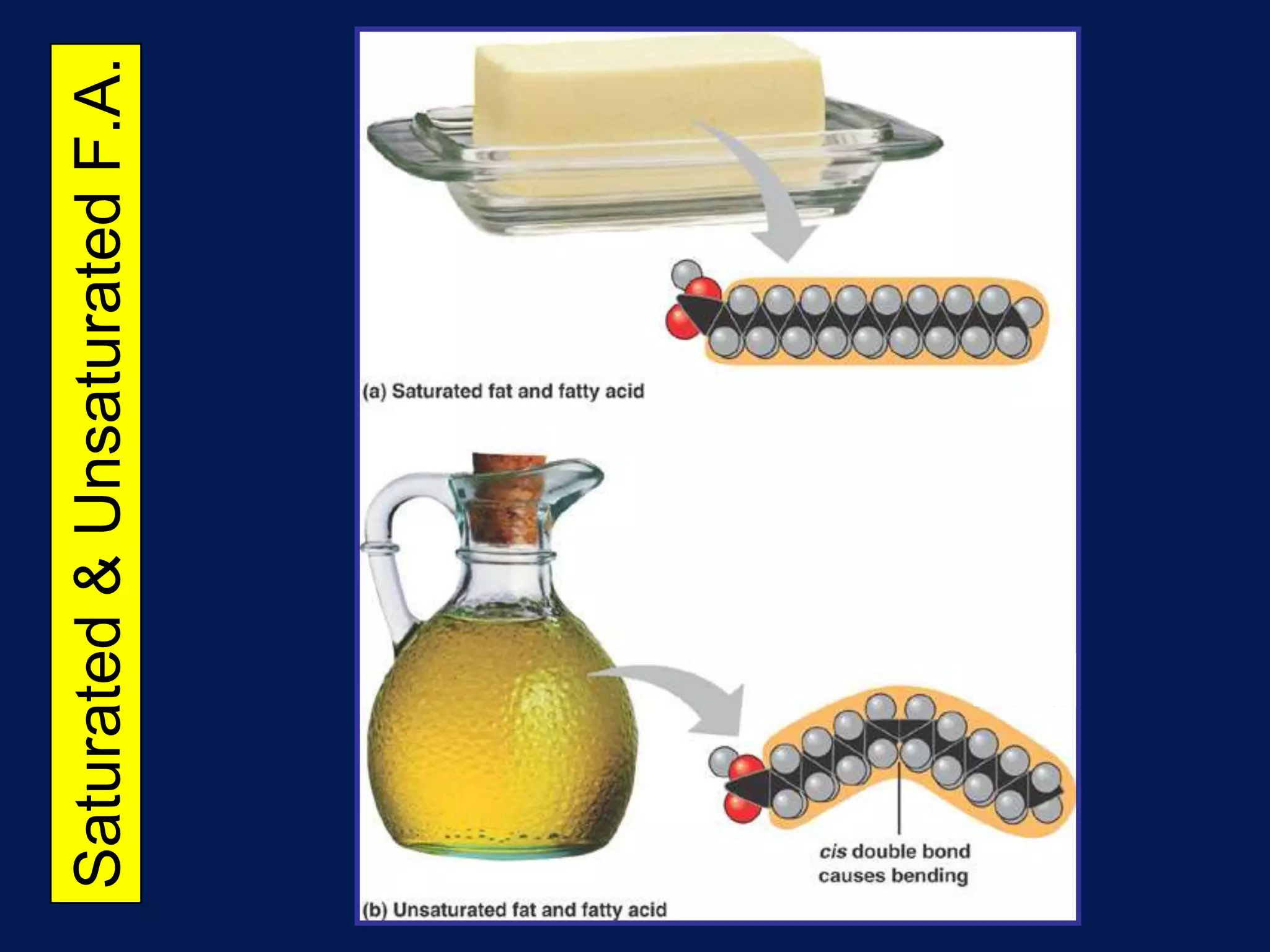 Saturated & Unsaturated F.A.

(a) Saturated fat and fatty acid

cis double bond causes bending

(b) Unsaturated fat and fatty acid