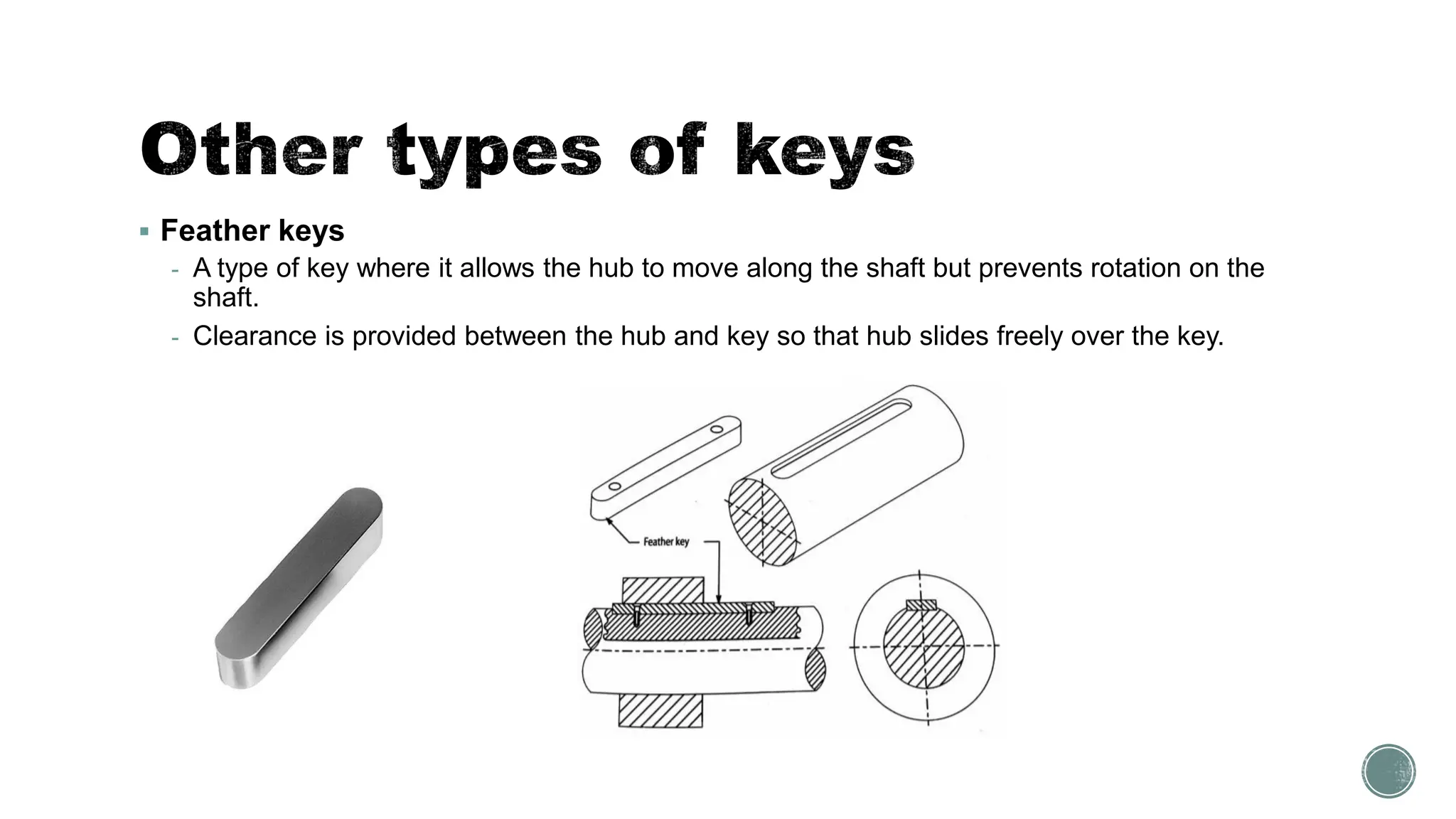 Other types of keys

▪ Feather keys
- A type of key where it allows the hub to move along the shaft but prevents rotation on the shaft.
- Clearance is provided between the hub and key so that hub slides freely over the key.

Feather key