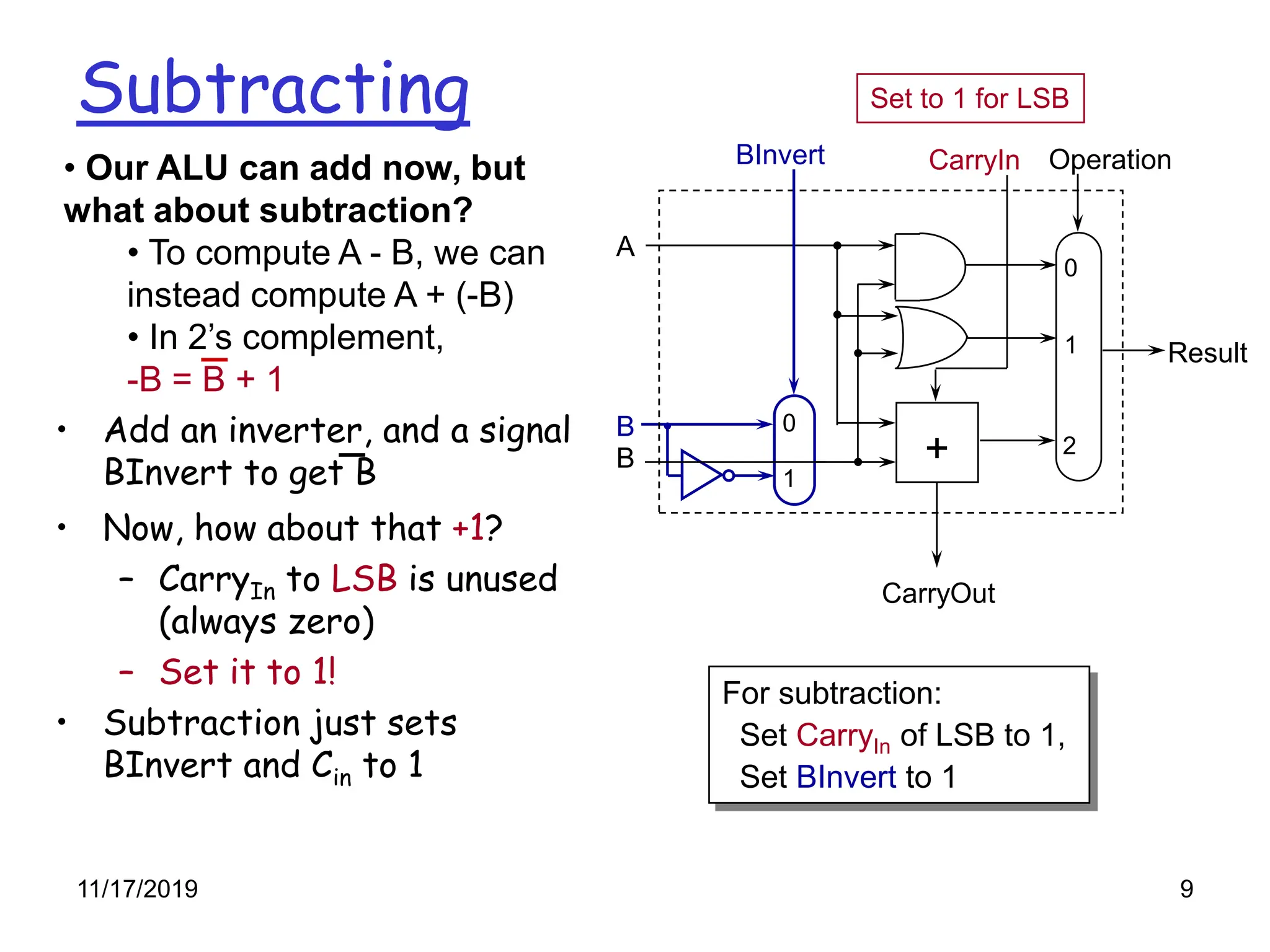 Subtracting

• Our ALU can add now, but what about subtraction?

• To compute A - B, we can instead compute A + (-B)

• In 2's complement, $-B = \overline{B} + 1$

• Add an inverter, and a signal BInvert to get $\overline{B}$

• Now, how about that +1?

– $Carry_{In}$ to LSB is unused (always zero)

– Set it to 1!

• Subtraction just sets BInvert and $C_{in}$ to 1

Set to 1 for LSB

BInvert

CarryIn

Operation

A

B

B

0

1

0

1

2

+

Result

CarryOut

For subtraction:
Set $Carry_{In}$ of LSB to 1,
Set BInvert to 1

11/17/2019

9