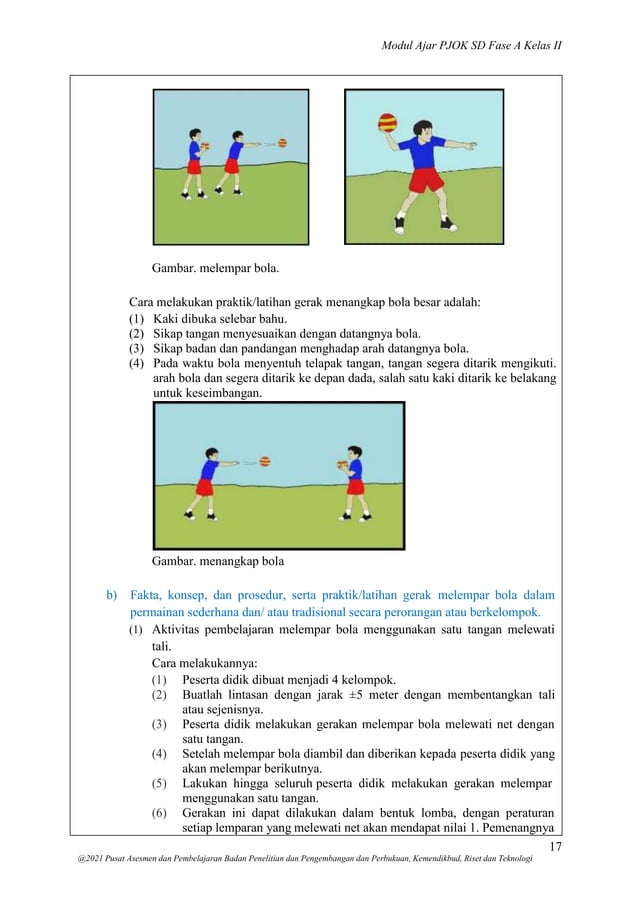 Modul Ajar PJOK SD Fase A Kelas II

Gambar. melempar bola.

Cara melakukan praktik/latihan gerak menangkap bola besar adalah:
(1) Kaki dibuka selebar bahu.
(2) Sikap tangan menyesuaikan dengan datangnya bola.
(3) Sikap badan dan pandangan menghadap arah datangnya bola.
(4) Pada waktu bola menyentuh telapak tangan, tangan segera ditarik mengikuti. arah bola dan segera ditarik ke depan dada, salah satu kaki ditarik ke belakang untuk keseimbangan.

Gambar. menangkap bola

b) Fakta, konsep, dan prosedur, serta praktik/latihan gerak melempar bola dalam permainan sederhana dan/ atau tradisional secara perorangan atau berkelompok.
(1) Aktivitas pembelajaran melempar bola menggunakan satu tangan melewati tali.
Cara melakukannya:
(1) Peserta didik dibuat menjadi 4 kelompok.
(2) Buatlah lintasan dengan jarak ±5 meter dengan membentangkan tali atau sejenisnya.
(3) Peserta didik melakukan gerakan melempar bola melewati net dengan satu tangan.
(4) Setelah melempar bola diambil dan diberikan kepada peserta didik yang akan melempar berikutnya.
(5) Lakukan hingga seluruh peserta didik melakukan gerakan melempar menggunakan satu tangan.
(6) Gerakan ini dapat dilakukan dalam bentuk lomba, dengan peraturan setiap lemparan yang melewati net akan mendapat nilai 1. Pemenangnya

17

@2021 Pusat Asesmen dan Pembelajaran Badan Penelitian dan Pengembangan dan Perbukuan, Kemendikbud, Riset dan Teknologi