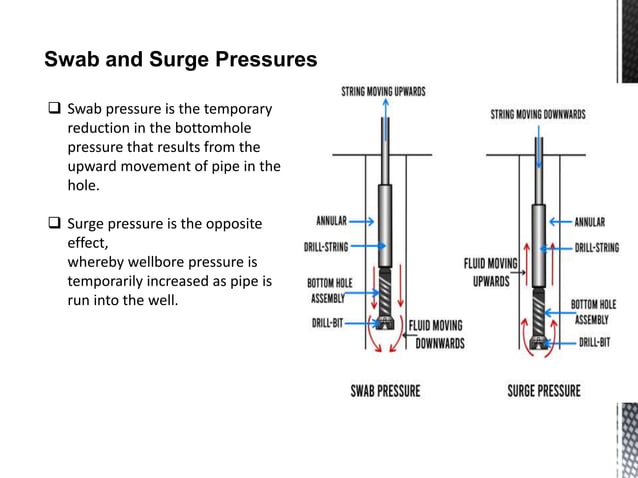 Swab and Surge Pressures

❑ Swab pressure is the temporary reduction in the bottomhole pressure that results from the upward movement of pipe in the hole.

❑ Surge pressure is the opposite effect,
whereby wellbore pressure is temporarily increased as pipe is run into the well.

STRING MOVING UPWARDS

ANNULAR

DRILL-STRING

BOTTOM HOLE ASSEMBLY

DRILL-BIT

FLUID MOVING DOWNWARDS

SWAB PRESSURE

STRING MOVING DOWNWARDS

ANNULAR

DRILL-STRING

FLUID MOVING UPWARDS

BOTTOM HOLE ASSEMBLY

DRILL-BIT

SURGE PRESSURE