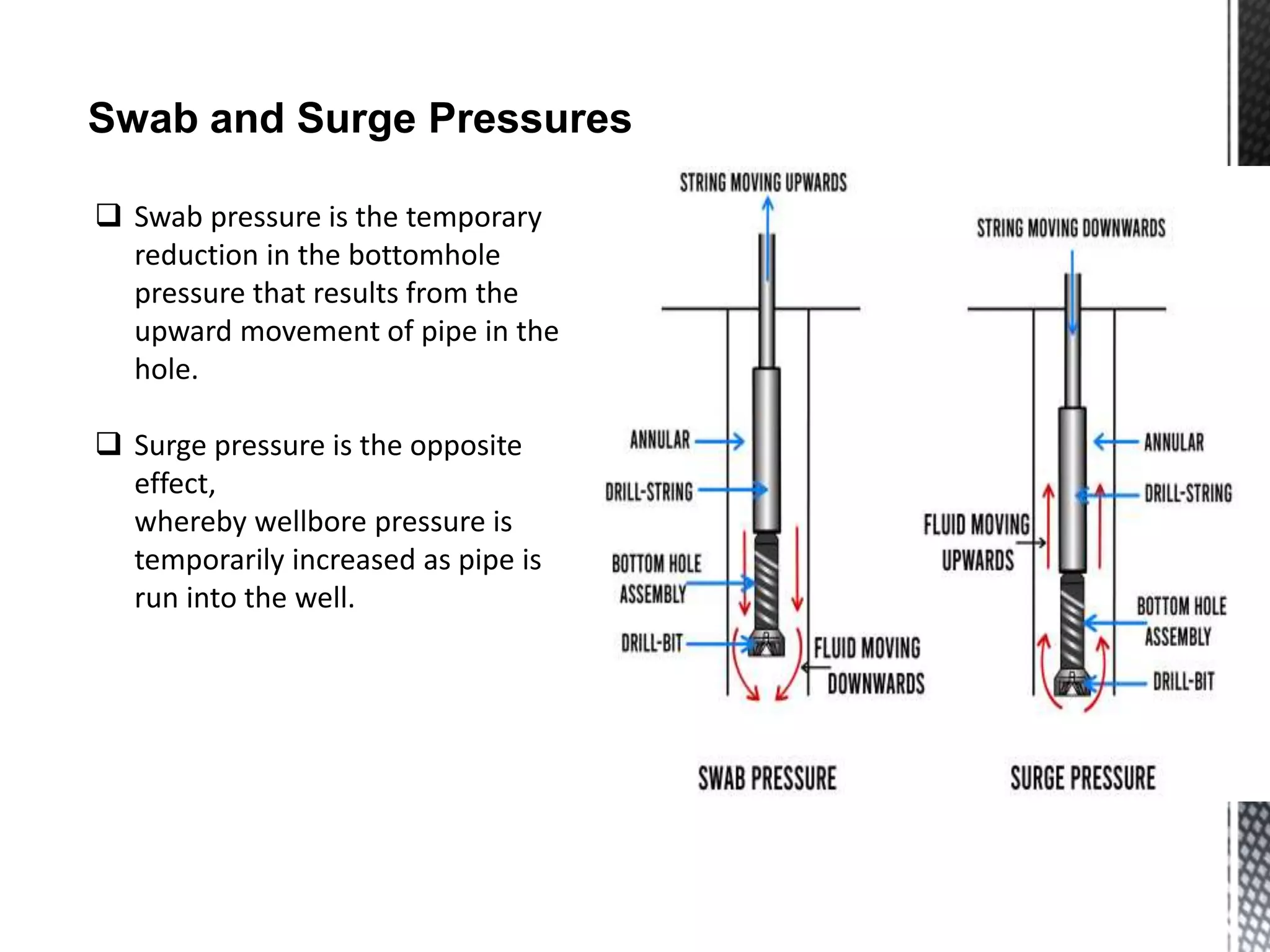 Swab and Surge Pressures

❑ Swab pressure is the temporary reduction in the bottomhole pressure that results from the upward movement of pipe in the hole.

❑ Surge pressure is the opposite effect,
whereby wellbore pressure is temporarily increased as pipe is run into the well.

STRING MOVING UPWARDS

ANNULAR

DRILL-STRING

BOTTOM HOLE ASSEMBLY

DRILL-BIT

FLUID MOVING DOWNWARDS

SWAB PRESSURE

STRING MOVING DOWNWARDS

ANNULAR

DRILL-STRING

FLUID MOVING UPWARDS

BOTTOM HOLE ASSEMBLY

DRILL-BIT

SURGE PRESSURE