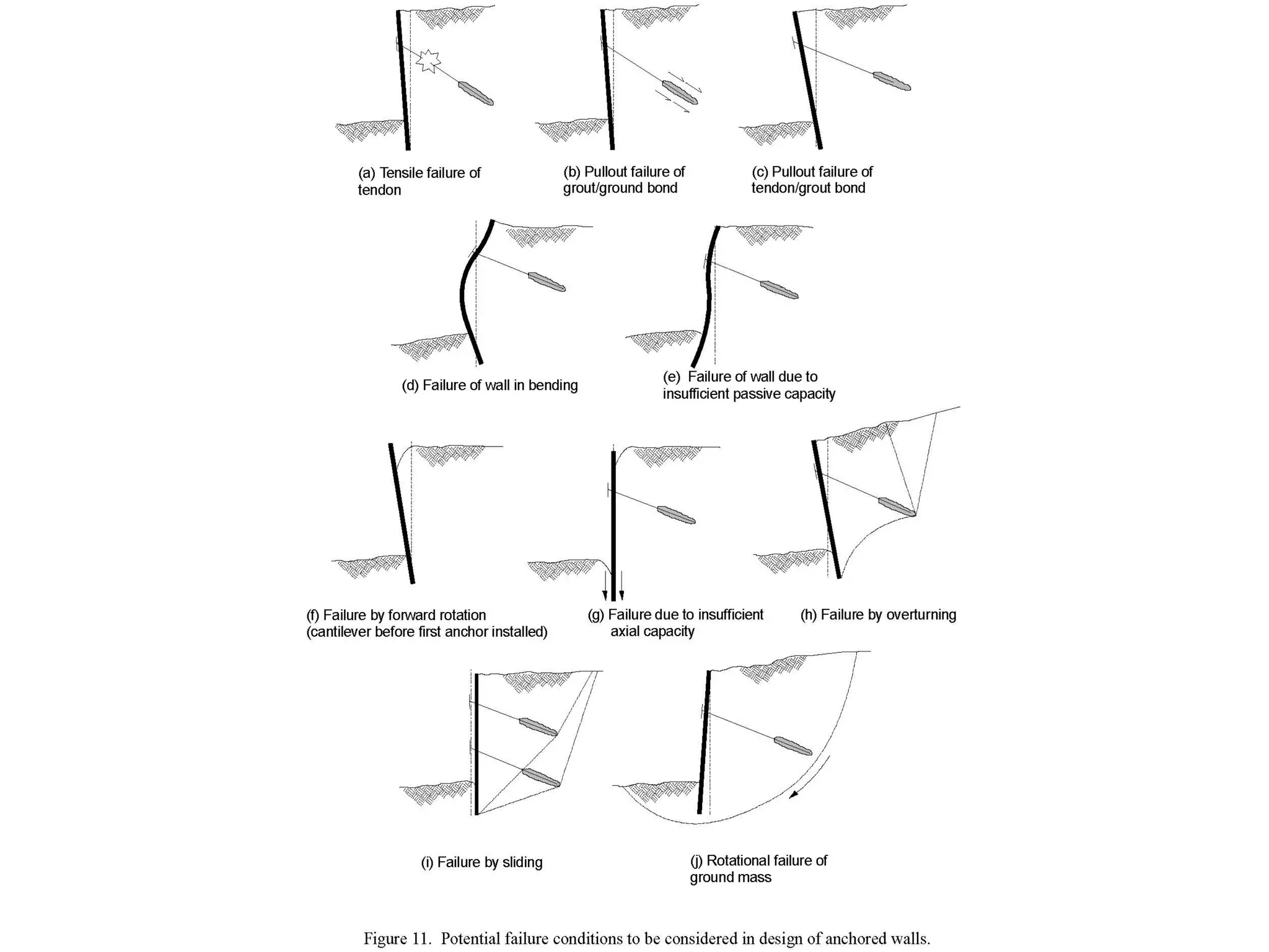 (a) Tensile failure of tendon

(b) Pullout failure of grout/ground bond

(c) Pullout failure of tendon/grout bond

(d) Failure of wall in bending

(e) Failure of wall due to insufficient passive capacity

(f) Failure by forward rotation (cantilever before first anchor installed)

(g) Failure due to insufficient axial capacity

(h) Failure by overturning

(i) Failure by sliding

(j) Rotational failure of ground mass

Figure 11. Potential failure conditions to be considered in design of anchored walls.