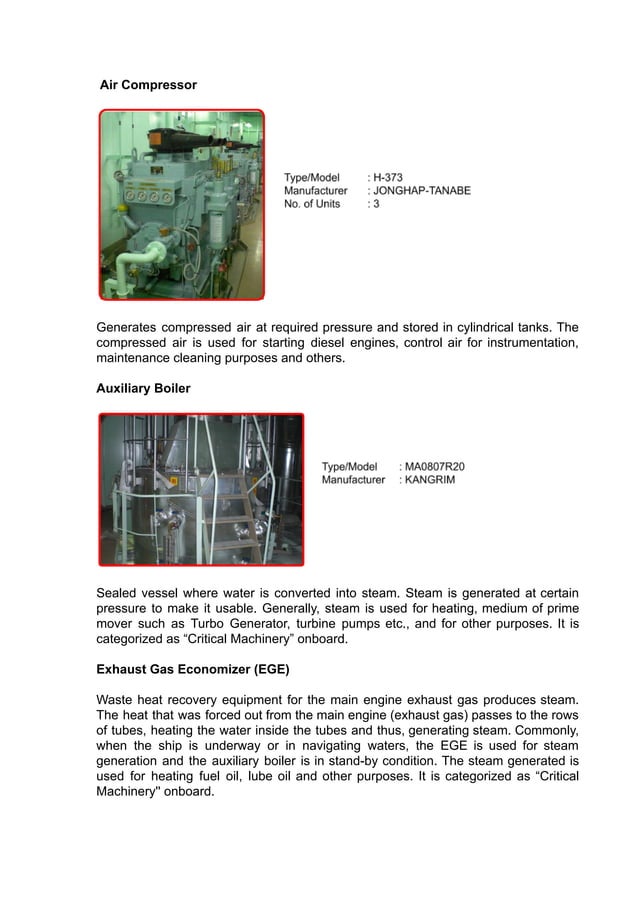 Air Compressor

Type/Model : H-373
Manufacturer : JONGHAP-TANABE
No. of Units : 3

Generates compressed air at required pressure and stored in cylindrical tanks. The compressed air is used for starting diesel engines, control air for instrumentation, maintenance cleaning purposes and others.

Auxiliary Boiler

Type/Model : MA0807R20
Manufacturer : KANGRIM

Sealed vessel where water is converted into steam. Steam is generated at certain pressure to make it usable. Generally, steam is used for heating, medium of prime mover such as Turbo Generator, turbine pumps etc., and for other purposes. It is categorized as “Critical Machinery” onboard.

Exhaust Gas Economizer (EGE)

Waste heat recovery equipment for the main engine exhaust gas produces steam. The heat that was forced out from the main engine (exhaust gas) passes to the rows of tubes, heating the water inside the tubes and thus, generating steam. Commonly, when the ship is underway or in navigating waters, the EGE is used for steam generation and the auxiliary boiler is in stand-by condition. The steam generated is used for heating fuel oil, lube oil and other purposes. It is categorized as “Critical Machinery" onboard.