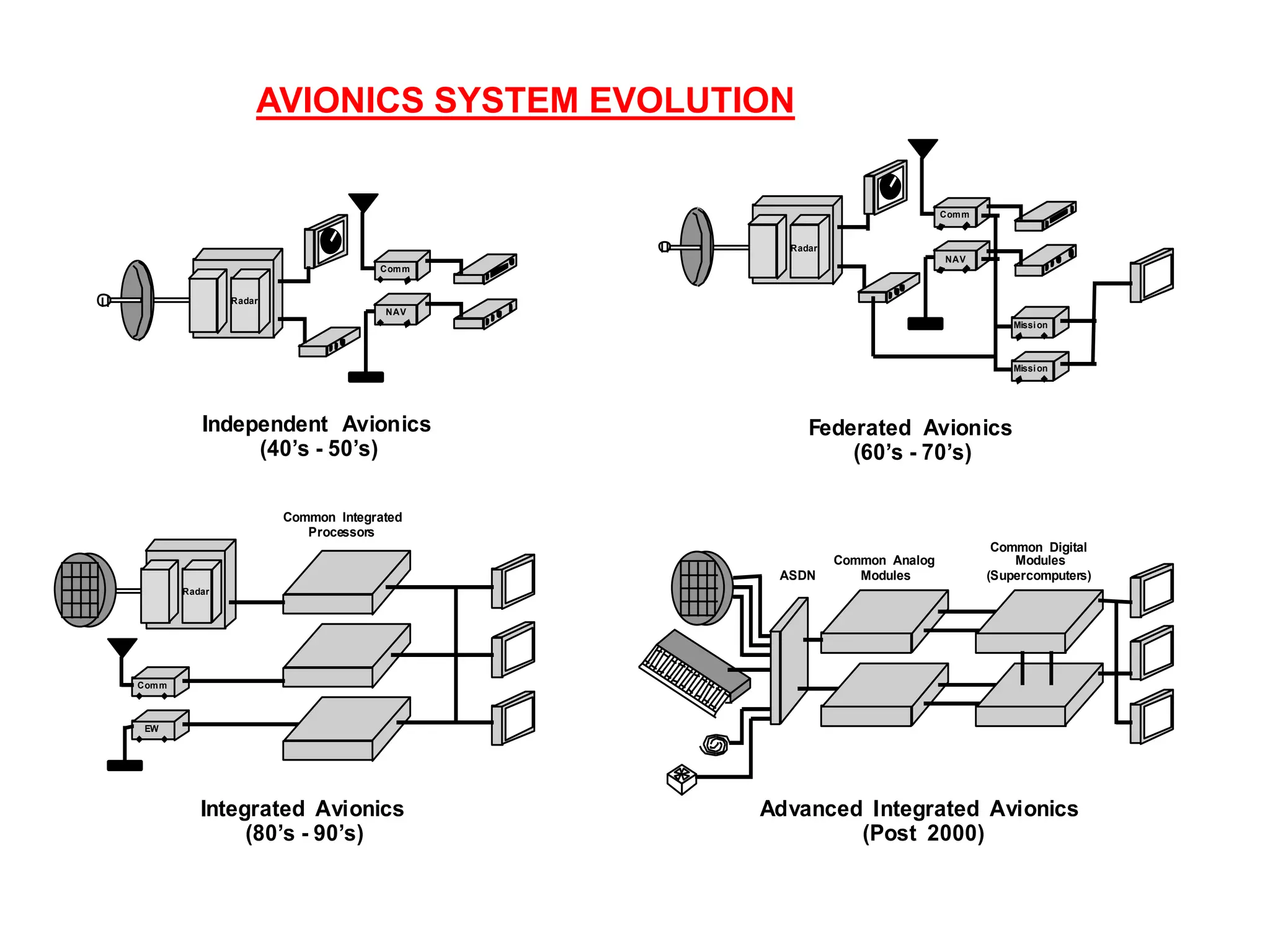 AVIONICS SYSTEM EVOLUTION

Radar

Comm

NAV

Independent Avionics
(40's - 50's)

Radar

Comm

NAV

Mission

Mission

Federated Avionics
(60's - 70's)

Common Integrated Processors

Radar

Comm

EW

Integrated Avionics
(80's - 90's)

ASDN

Common Analog Modules

Common Digital Modules (Supercomputers)

Advanced Integrated Avionics
(Post 2000)