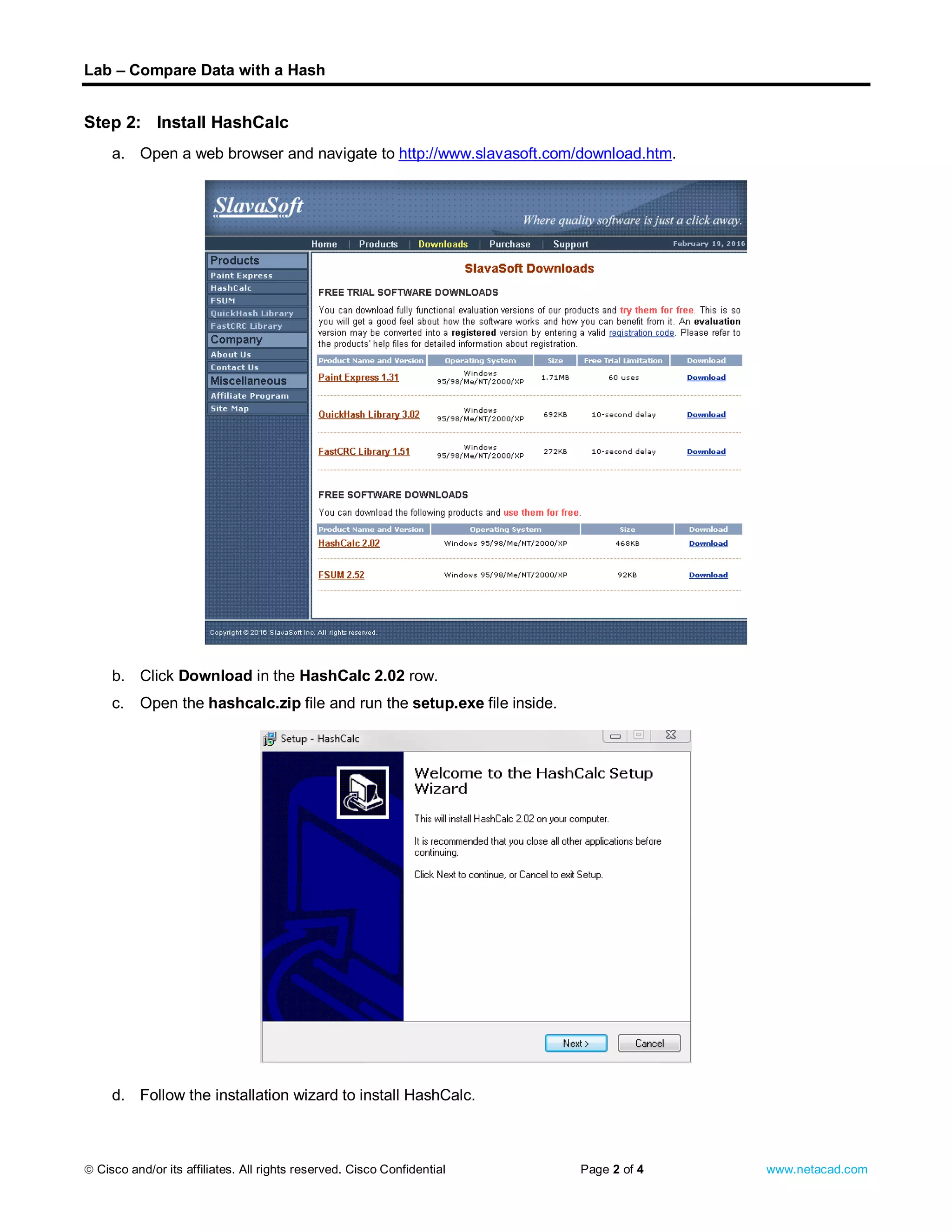 Lab – Compare Data with a Hash

Step 2: Install HashCalc

a. Open a web browser and navigate to http://www.slavasoft.com/download.htm.

SlavaSoft

Where quality software is just a click away.

Home | Products | Downloads | Purchase | Support

February 19, 2016

Products
Paint Express
HashCalc
FSUM
QuickHash Library
FastCRC Library
Company
About Us
Contact Us
Miscellaneous
Affiliate Program
Site Map

SlavaSoft Downloads

FREE TRIAL SOFTWARE DOWNLOADS

You can download fully functional evaluation versions of our products and try them for free. This is so you will get a good feel about how the software works and how you can benefit from it. An evaluation version may be converted into a registered version by entering a valid registration code. Please refer to the products' help files for detailed information about registration.

| Product Name and Version | Operating System | Size | Free Trial Limitation | Download |
|---|---|---|---|---|
| Paint Express 1.31 | Windows 95/98/Me/NT/2000/XP | 1.71MB | 60 uses | Download |
| QuickHash Library 3.02 | Windows 95/98/Me/NT/2000/XP | 692KB | 10-second delay | Download |
| FastCRC Library 1.51 | Windows 95/98/Me/NT/2000/XP | 272KB | 10-second delay | Download |

FREE SOFTWARE DOWNLOADS

You can download the following products and use them for free.

| Product Name and Version | Operating System | Size | Download |
|---|---|---|---|
| HashCalc 2.02 | Windows 95/98/Me/NT/2000/XP | 468KB | Download |
| FSUM 2.52 | Windows 95/98/Me/NT/2000/XP | 92KB | Download |

Copyright © 2016 SlavaSoft Inc. All rights reserved.

b. Click Download in the HashCalc 2.02 row.

c. Open the hashcalc.zip file and run the setup.exe file inside.

Setup - HashCalc

Welcome to the HashCalc Setup Wizard

This will install HashCalc 2.02 on your computer.

It is recommended that you close all other applications before continuing.

Click Next to continue, or Cancel to exit Setup.

Next >
Cancel

d. Follow the installation wizard to install HashCalc.

© Cisco and/or its affiliates. All rights reserved. Cisco Confidential
Page 2 of 4
www.netacad.com