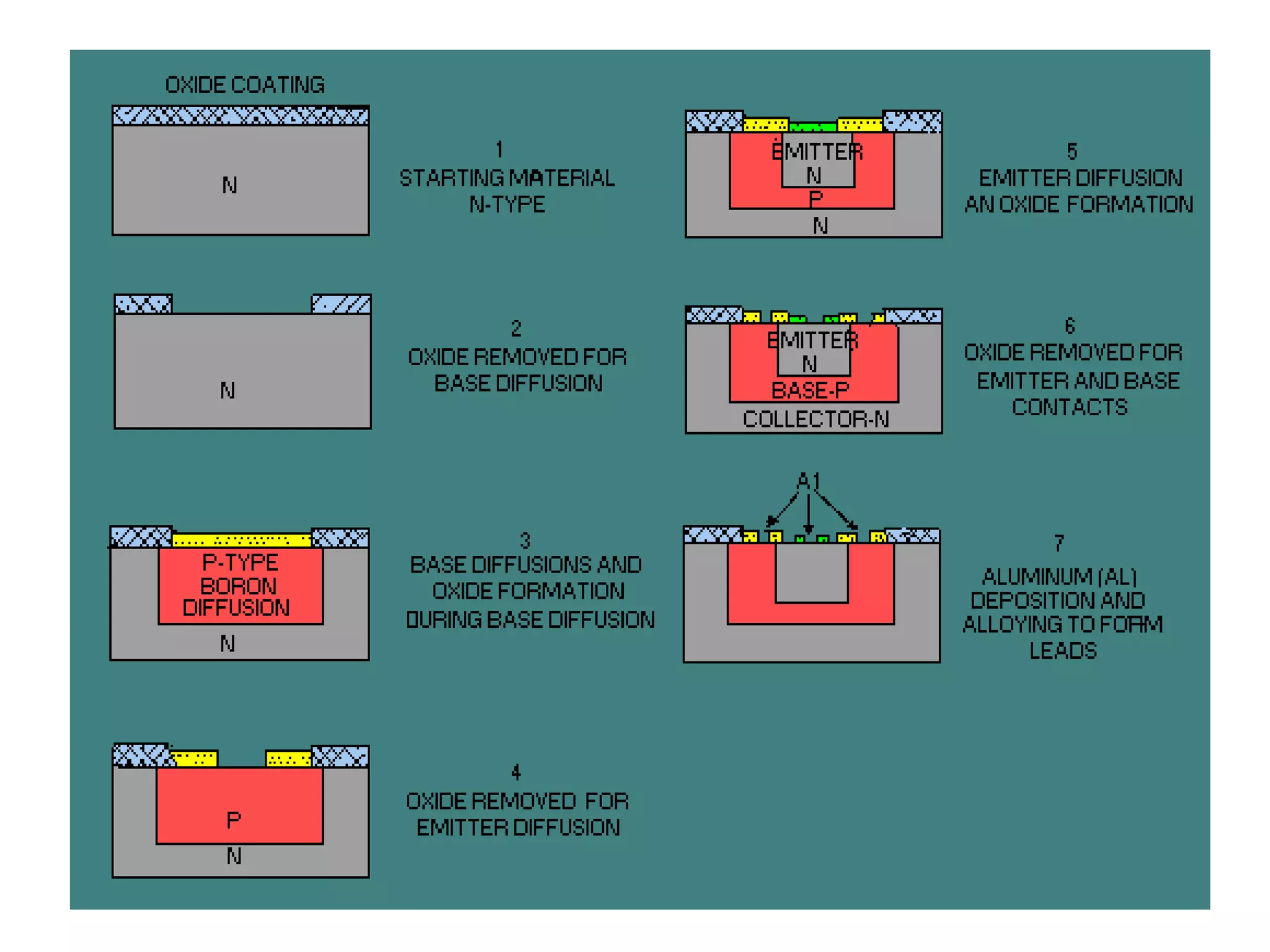 OXIDE COATING

N

1
STARTING MATERIAL
N-TYPE

N

2
OXIDE REMOVED FOR
BASE DIFFUSION

P-TYPE
BORON
DIFFUSION

N

3
BASE DIFFUSIONS AND
OXIDE FORMATION
DURING BASE DIFFUSION

P

N

4
OXIDE REMOVED FOR
EMITTER DIFFUSION

EMITTER
N

P

N

5
EMITTER DIFFUSION
AN OXIDE FORMATION

EMITTER
N

BASE-P

COLLECTOR-N

6
OXIDE REMOVED FOR
EMITTER AND BASE
CONTACTS

A1

7
ALUMINUM (AL)
DEPOSITION AND
ALLOYING TO FORM
LEADS