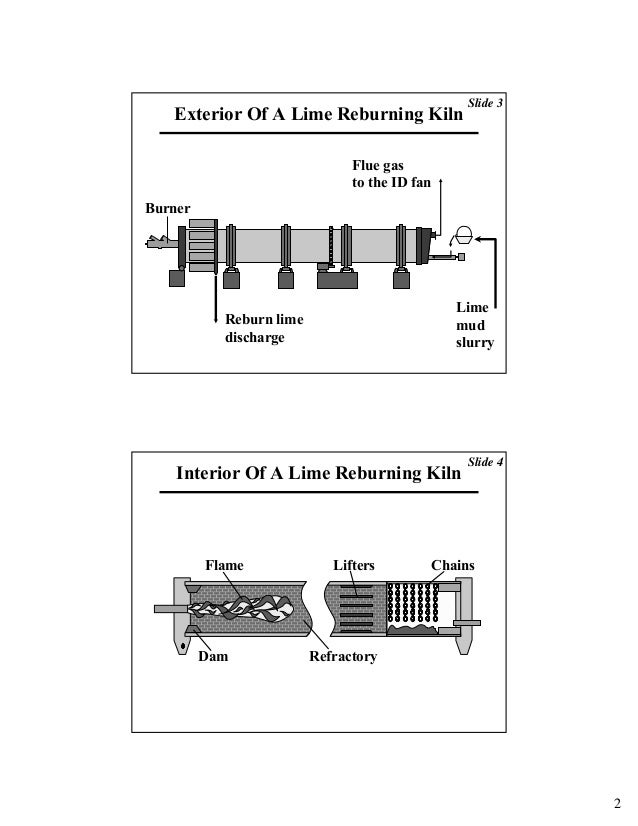 Slide 3

Exterior Of A Lime Reburning Kiln

Flue gas to the ID fan

Burner

Reburn lime discharge

Lime mud slurry

Slide 4

Interior Of A Lime Reburning Kiln

Flame

Lifters

Chains

Dam

Refractory

2