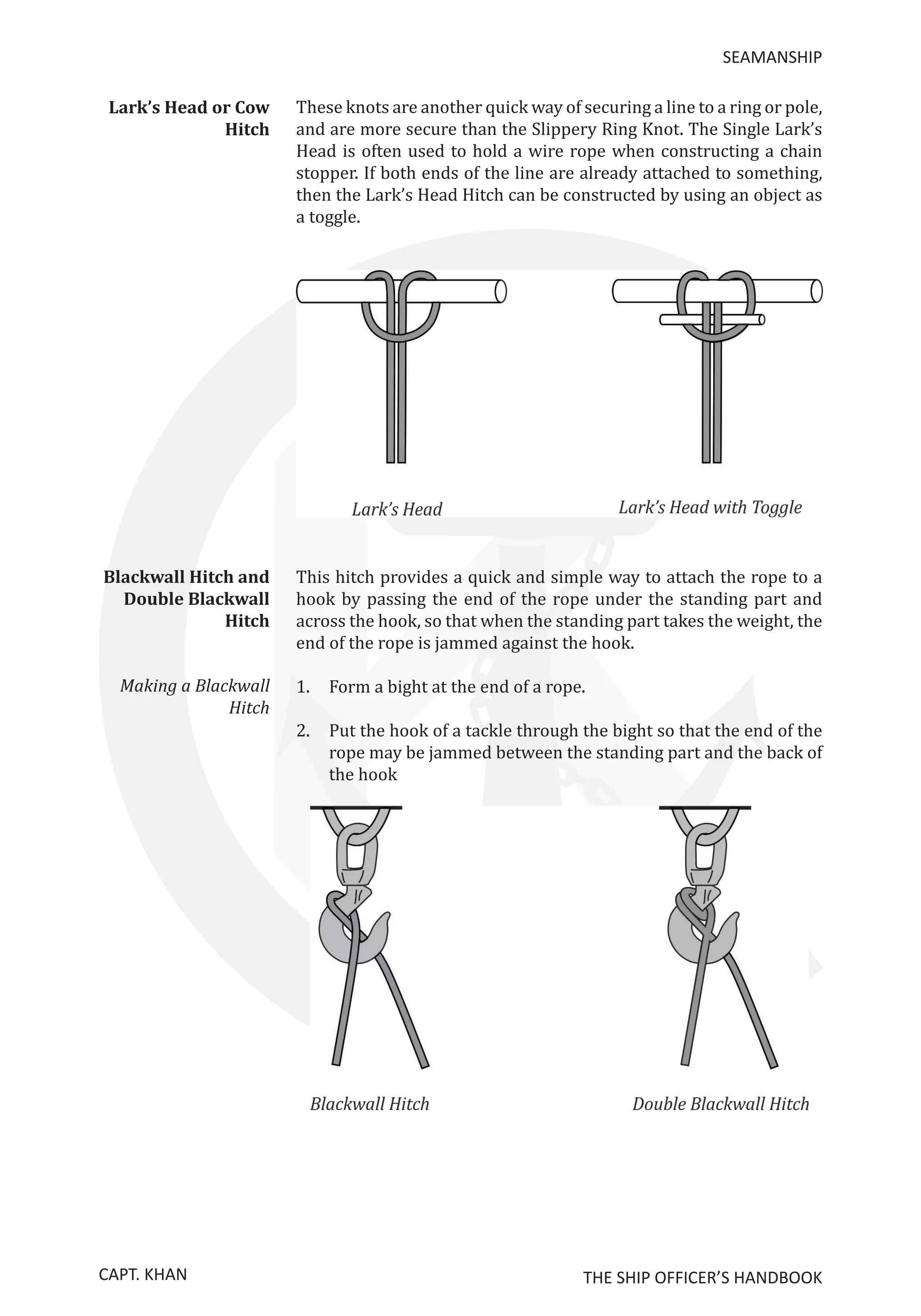 SEAMANSHIP

Lark's Head or Cow Hitch

These knots are another quick way of securing a line to a ring or pole, and are more secure than the Slippery Ring Knot. The Single Lark's Head is often used to hold a wire rope when constructing a chain stopper. If both ends of the line are already attached to something, then the Lark's Head Hitch can be constructed by using an object as a toggle.

Lark's Head

Lark's Head with Toggle

Blackwall Hitch and Double Blackwall Hitch

This hitch provides a quick and simple way to attach the rope to a hook by passing the end of the rope under the standing part and across the hook, so that when the standing part takes the weight, the end of the rope is jammed against the hook.

Making a Blackwall Hitch

1. Form a bight at the end of a rope.

2. Put the hook of a tackle through the bight so that the end of the rope may be jammed between the standing part and the back of the hook

Blackwall Hitch

Double Blackwall Hitch

CAPT. KHAN

THE SHIP OFFICER'S HANDBOOK