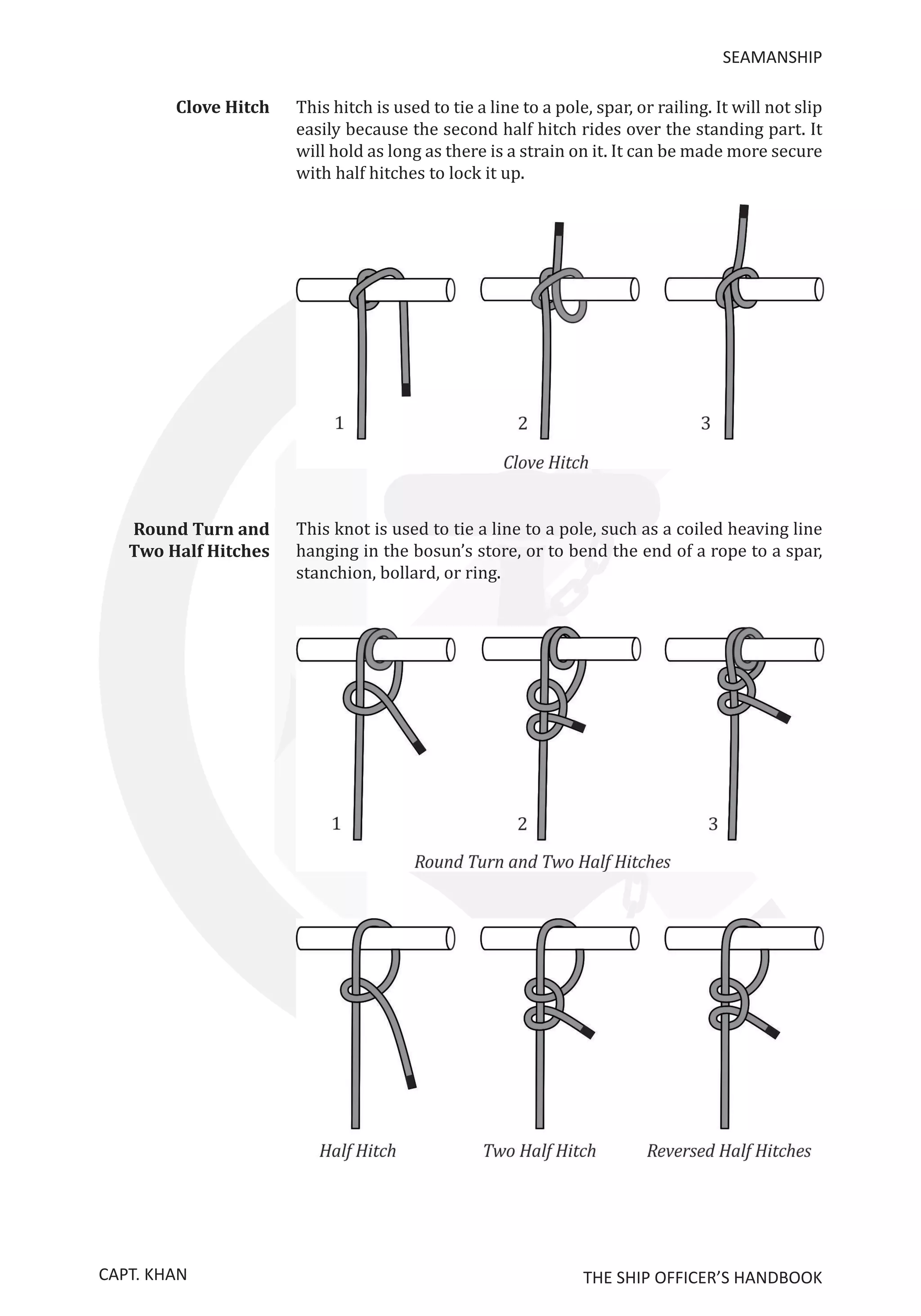 SEAMANSHIP

Clove Hitch

This hitch is used to tie a line to a pole, spar, or railing. It will not slip easily because the second half hitch rides over the standing part. It will hold as long as there is a strain on it. It can be made more secure with half hitches to lock it up.

1

2

3

Clove Hitch

Round Turn and Two Half Hitches

This knot is used to tie a line to a pole, such as a coiled heaving line hanging in the bosun's store, or to bend the end of a rope to a spar, stanchion, bollard, or ring.

1

2

3

Round Turn and Two Half Hitches

Half Hitch

Two Half Hitch

Reversed Half Hitches

CAPT. KHAN

THE SHIP OFFICER'S HANDBOOK