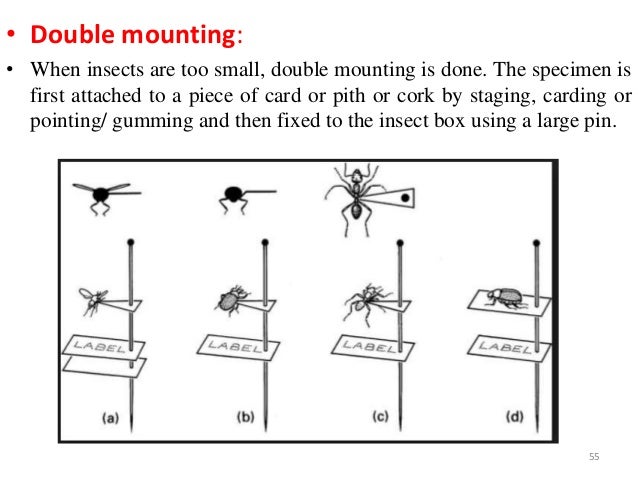 • Double mounting:

• When insects are too small, double mounting is done. The specimen is first attached to a piece of card or pith or cork by staging, carding or pointing/ gumming and then fixed to the insect box using a large pin.

LABEL
LABEL
LABEL
LABEL

(a)
(b)
(c)
(d)

55