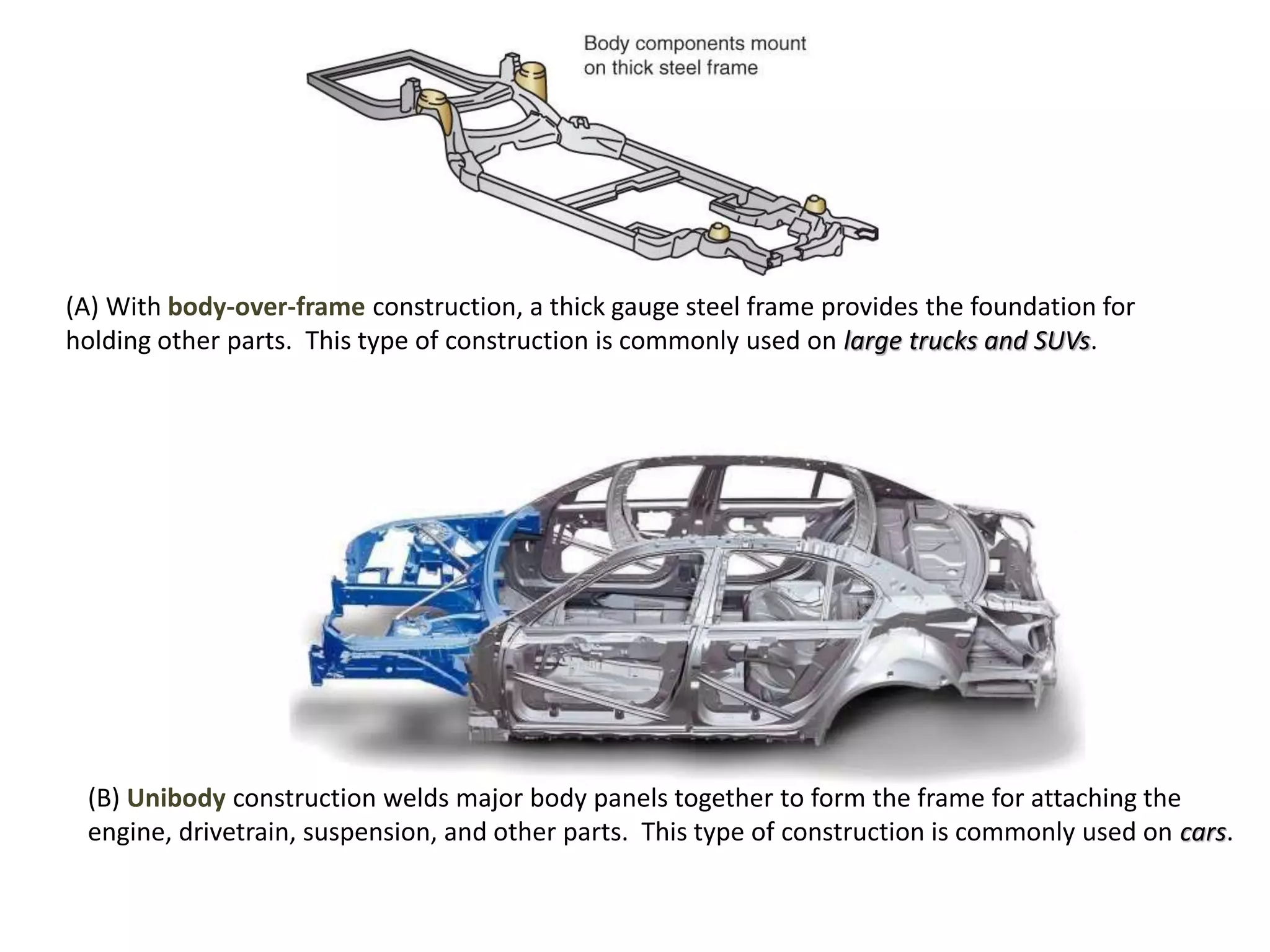 Body components mount on thick steel frame

(A) With body-over-frame construction, a thick gauge steel frame provides the foundation for holding other parts. This type of construction is commonly used on large trucks and SUVs.

(B) Unibody construction welds major body panels together to form the frame for attaching the engine, drivetrain, suspension, and other parts. This type of construction is commonly used on cars.