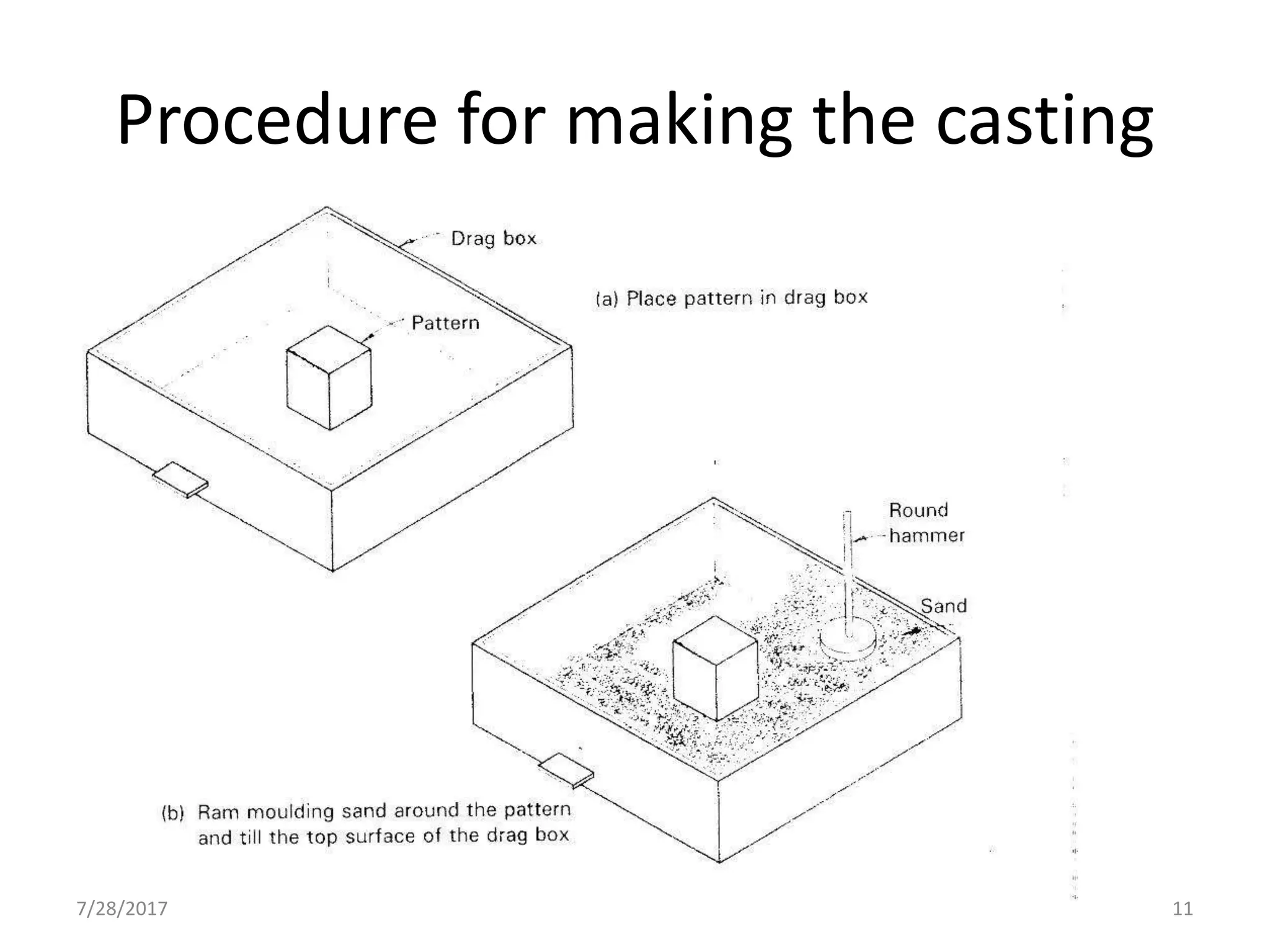 Procedure for making the casting

Drag box

(a) Place pattern in drag box

Pattern

Round hammer

Sand

(b) Ram moulding sand around the pattern and till the top surface of the drag box

7/28/2017

11