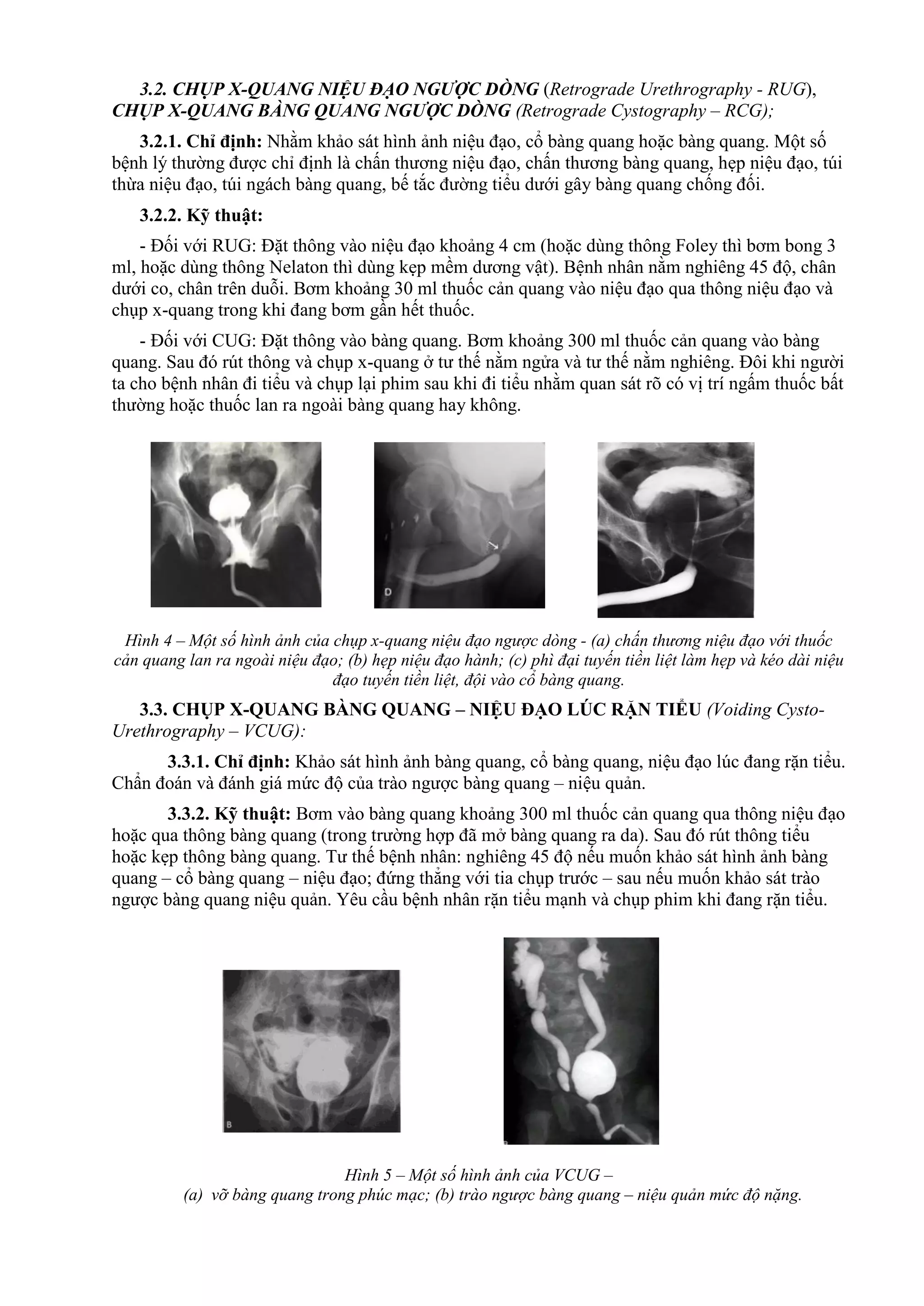 3.2. CHỤP X-QUANG NIỆU ĐẠO NGƯỢC DÒNG (Retrograde Urethrography - RUG), CHỤP X-QUANG BÀNG QUANG NGƯỢC DÒNG (Retrograde Cystography – RCG);

3.2.1. Chỉ định: Nhằm khảo sát hình ảnh niệu đạo, cổ bàng quang hoặc bàng quang. Một số bệnh lý thường được chỉ định là chấn thương niệu đạo, chấn thương bàng quang, hẹp niệu đạo, túi thừa niệu đạo, túi ngách bàng quang, bế tắc đường tiểu dưới gây bàng quang chống đối.

3.2.2. Kỹ thuật:

- Đối với RUG: Đặt thông vào niệu đạo khoảng 4 cm (hoặc dùng thông Foley thì bơm bong 3 ml, hoặc dùng thông Nelaton thì dùng kẹp mềm dương vật). Bệnh nhân nằm nghiêng 45 độ, chân dưới co, chân trên duỗi. Bơm khoảng 30 ml thuốc cản quang vào niệu đạo qua thông niệu đạo và chụp x-quang trong khi đang bơm gần hết thuốc.

- Đối với CUG: Đặt thông vào bàng quang. Bơm khoảng 300 ml thuốc cản quang vào bàng quang. Sau đó rút thông và chụp x-quang ở tư thế nằm ngửa và tư thế nằm nghiêng. Đôi khi người ta cho bệnh nhân đi tiểu và chụp lại phim sau khi đi tiểu nhằm quan sát rõ có vị trí ngấm thuốc bất thường hoặc thuốc lan ra ngoài bàng quang hay không.

D

Hình 4 – Một số hình ảnh của chụp x-quang niệu đạo ngược dòng - (a) chấn thương niệu đạo với thuốc cản quang lan ra ngoài niệu đạo; (b) hẹp niệu đạo hành; (c) phì đại tuyến tiền liệt làm hẹp và kéo dài niệu đạo tuyến tiền liệt, đội vào cổ bàng quang.

3.3. CHỤP X-QUANG BÀNG QUANG – NIỆU ĐẠO LÚC RẶN TIỂU (Voiding Cysto-Urethrography – VCUG):

3.3.1. Chỉ định: Khảo sát hình ảnh bàng quang, cổ bàng quang, niệu đạo lúc đang rặn tiểu. Chẩn đoán và đánh giá mức độ của trào ngược bàng quang – niệu quản.

3.3.2. Kỹ thuật: Bơm vào bàng quang khoảng 300 ml thuốc cản quang qua thông niệu đạo hoặc qua thông bàng quang (trong trường hợp đã mở bàng quang ra da). Sau đó rút thông tiểu hoặc kẹp thông bàng quang. Tư thế bệnh nhân: nghiêng 45 độ nếu muốn khảo sát hình ảnh bàng quang – cổ bàng quang – niệu đạo; đứng thẳng với tia chụp trước – sau nếu muốn khảo sát trào ngược bàng quang niệu quản. Yêu cầu bệnh nhân rặn tiểu mạnh và chụp phim khi đang rặn tiểu.

B

Hình 5 – Một số hình ảnh của VCUG –
(a) vỡ bàng quang trong phúc mạc; (b) trào ngược bàng quang – niệu quản mức độ nặng.