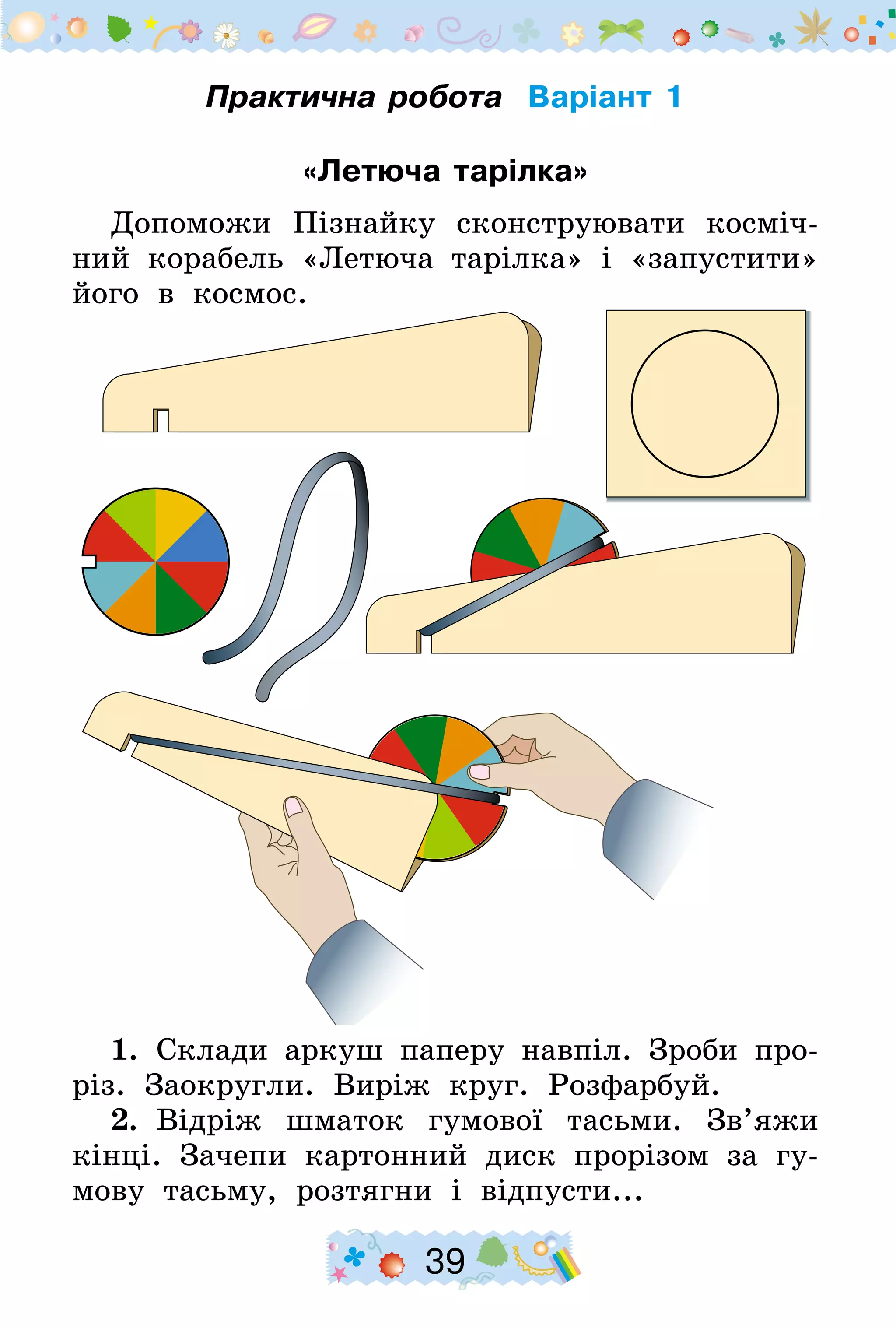 Практична робота Варіант 1

«Летюча тарілка»

Допоможи Пізнайку сконструювати космічний корабель «Летюча тарілка» і «запустити» його в космос.

1. Склади аркуш паперу навпіл. Зроби проріз. Заокругли. Виріж круг. Розфарбуй.

2. Відріж шматок гумової тасьми. Зв’яжи кінці. Зачепи картонний диск прорізом за гумову тасьму, розтягни і відпусти...

39