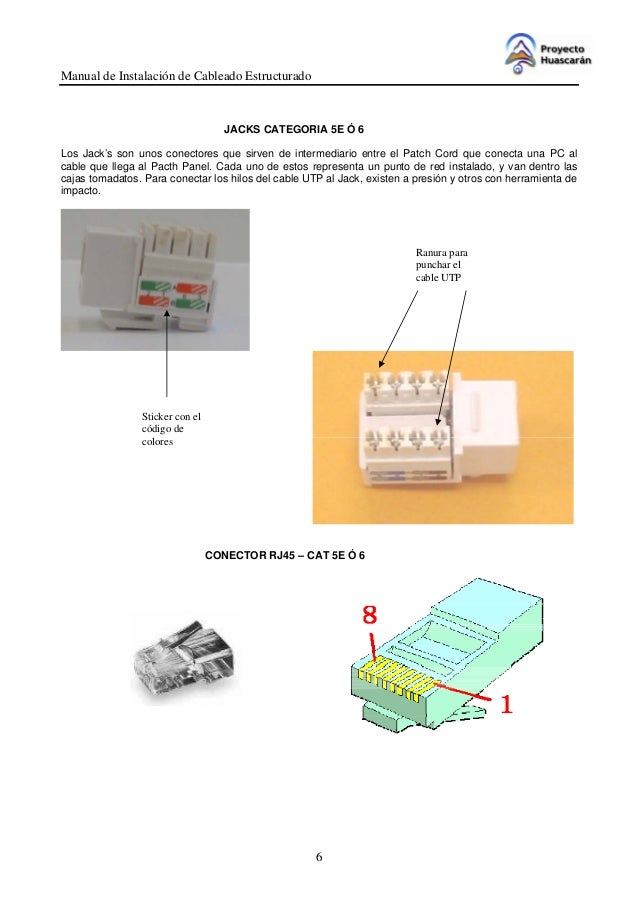 Proyecto Huascarán

Manual de Instalación de Cableado Estructurado

JACKS CATEGORIA 5E Ó 6

Los Jack's son unos conectores que sirven de intermediario entre el Patch Cord que conecta una PC al cable que llega al Pacth Panel. Cada uno de estos representa un punto de red instalado, y van dentro las cajas tomadatos. Para conectar los hilos del cable UTP al Jack, existen a presión y otros con herramienta de impacto.

Ranura para punchar el cable UTP

Sticker con el código de colores

CONECTOR RJ45 – CAT 5E Ó 6

8

1

6