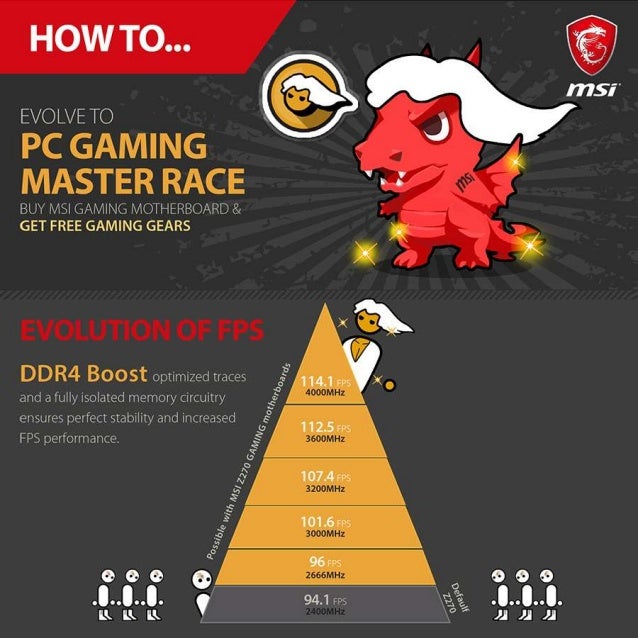 HOW TO...

msi

EVOLVE TO
PC GAMING MASTER RACE
BUY MSI GAMING MOTHERBOARD & GET FREE GAMING GEARS

msi

EVOLUTION OF FPS

DDR4 Boost optimized traces and a fully isolated memory circuitry ensures perfect stability and increased FPS performance.

Possible with MSI Z270 GAMING motherboards

114.1 FPS
4000MHz

112.5 FPS
3600MHz

107.4 FPS
3200MHz

101.6 FPS
3000MHz

96 FPS
2666MHz

94.1 FPS
2400MHz

Default Z270