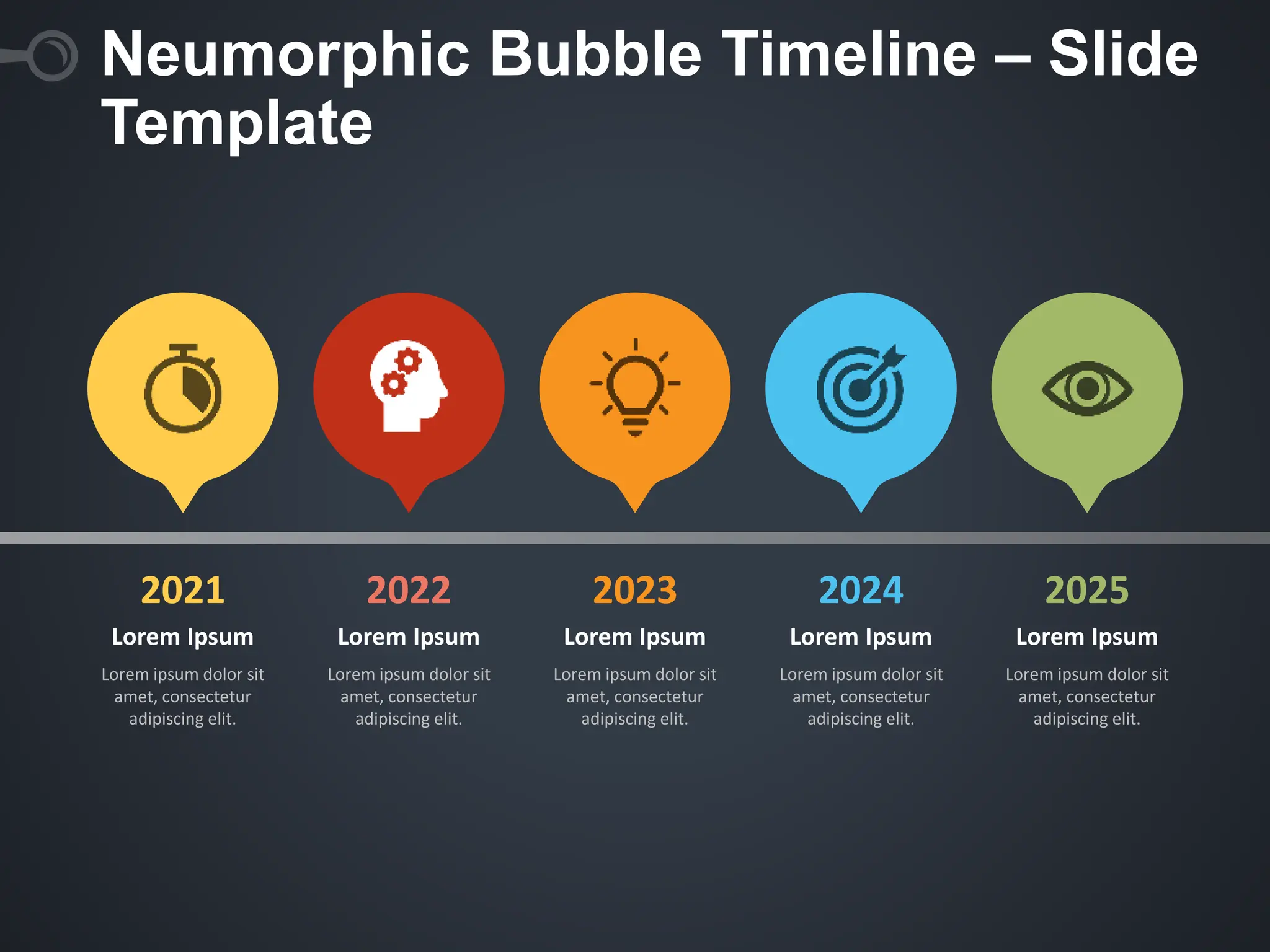 Neumorphic Bubble Timeline – Slide Template

2021
Lorem Ipsum
Lorem ipsum dolor sit amet, consectetur adipiscing elit.

2022
Lorem Ipsum
Lorem ipsum dolor sit amet, consectetur adipiscing elit.

2023
Lorem Ipsum
Lorem ipsum dolor sit amet, consectetur adipiscing elit.

2024
Lorem Ipsum
Lorem ipsum dolor sit amet, consectetur adipiscing elit.

2025
Lorem Ipsum
Lorem ipsum dolor sit amet, consectetur adipiscing elit.